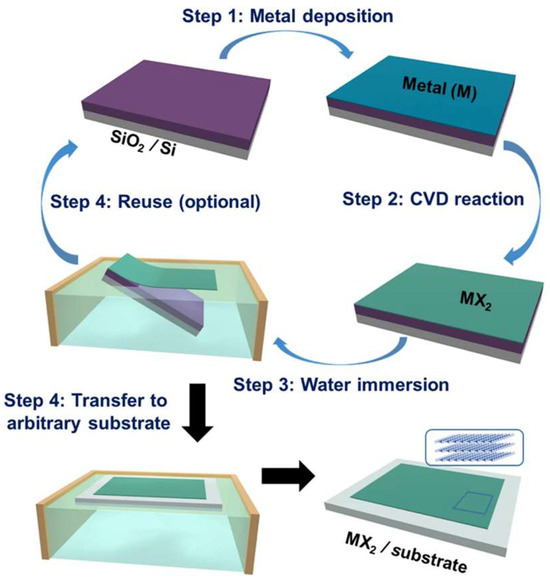 Step 1: Metal deposition

Metal (M)

$SiO_2$ / Si

Step 4: Reuse (optional)

Step 2: CVD reaction

$MX_2$

Step 3: Water immersion

Step 4: Transfer to arbitrary substrate

$MX_2$ / substrate