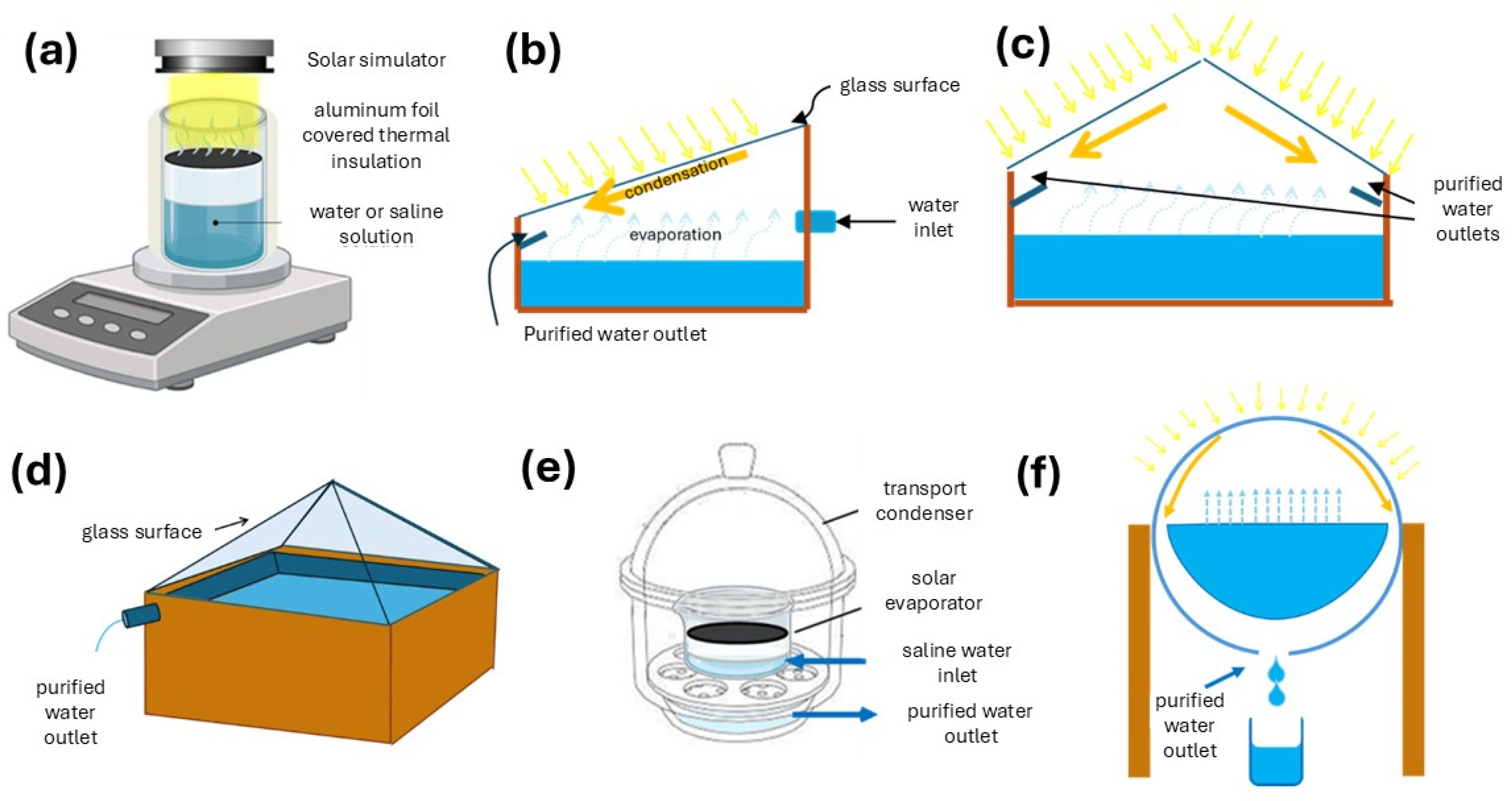 (a)

Solar simulator

aluminum foil covered thermal insulation

water or saline solution

(b)

glass surface

condensation

evaporation

water inlet

Purified water outlet

(c)

purified water outlets

(d)

glass surface

purified water outlet

(e)

transport condenser

solar evaporator

saline water inlet

purified water outlet

(f)

purified water outlet