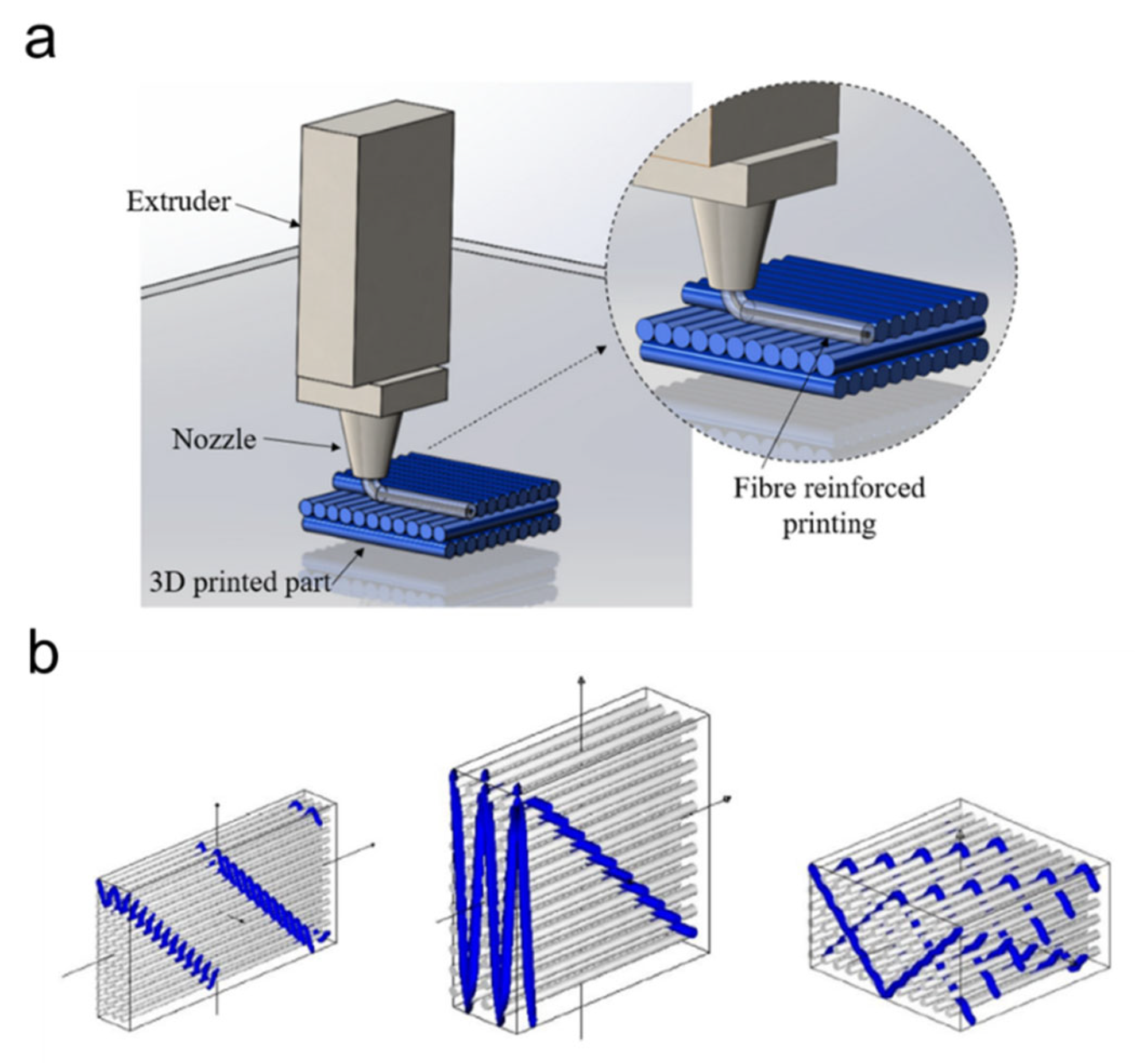 a

Extruder

Nozzle

3D printed part

Fibre reinforced printing

b