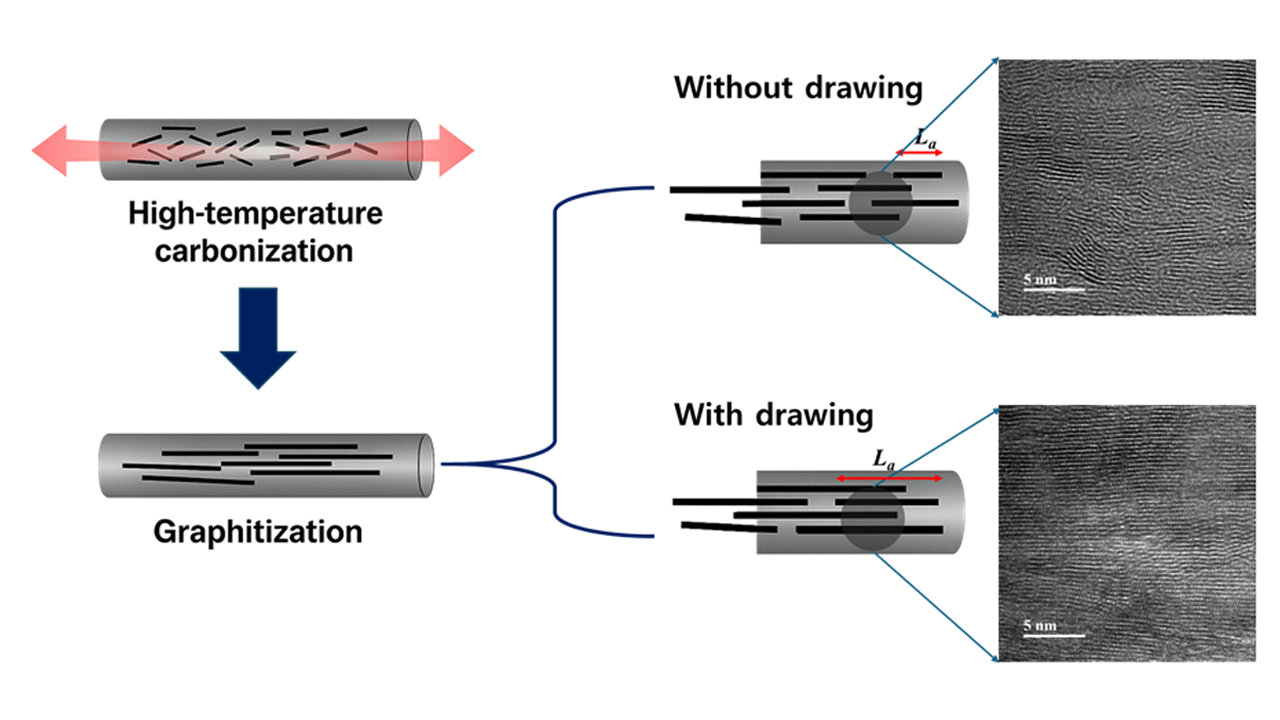 High-temperature carbonization

Graphitization

Without drawing

$L_a$

5 nm

With drawing

$L_a$

5 nm