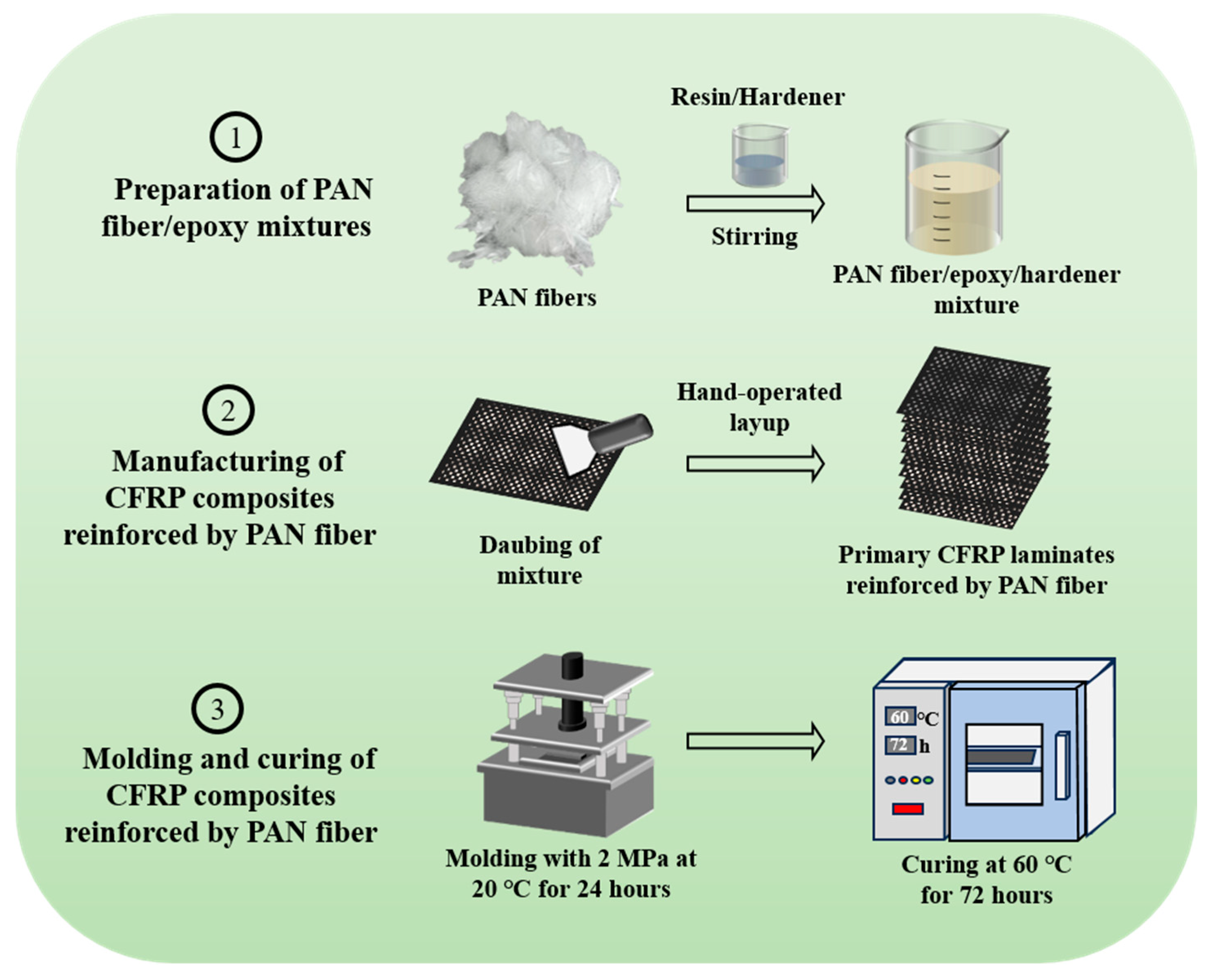 1

Preparation of PAN fiber/epoxy mixtures

PAN fibers

Resin/Hardener

Stirring

PAN fiber/epoxy/hardener mixture

2

Manufacturing of CFRP composites reinforced by PAN fiber

Daubing of mixture

Hand-operated layup

Primary CFRP laminates reinforced by PAN fiber

3

Molding and curing of CFRP composites reinforced by PAN fiber

Molding with 2 MPa at 20 °C for 24 hours

60 °C
72 h

Curing at 60 °C for 72 hours