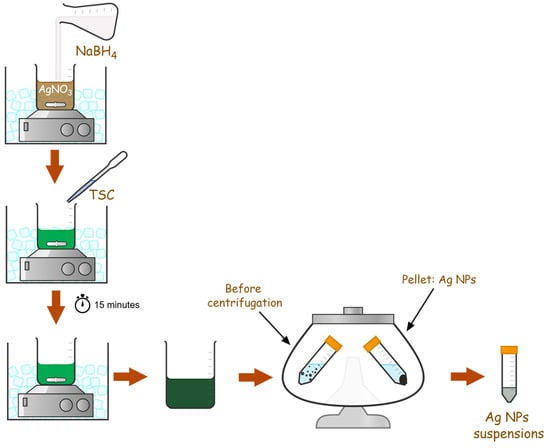 $NaBH_4$

$AgNO_3$

TSC

15 minutes

Before centrifugation

Pellet: Ag NPs

Ag NPs suspensions