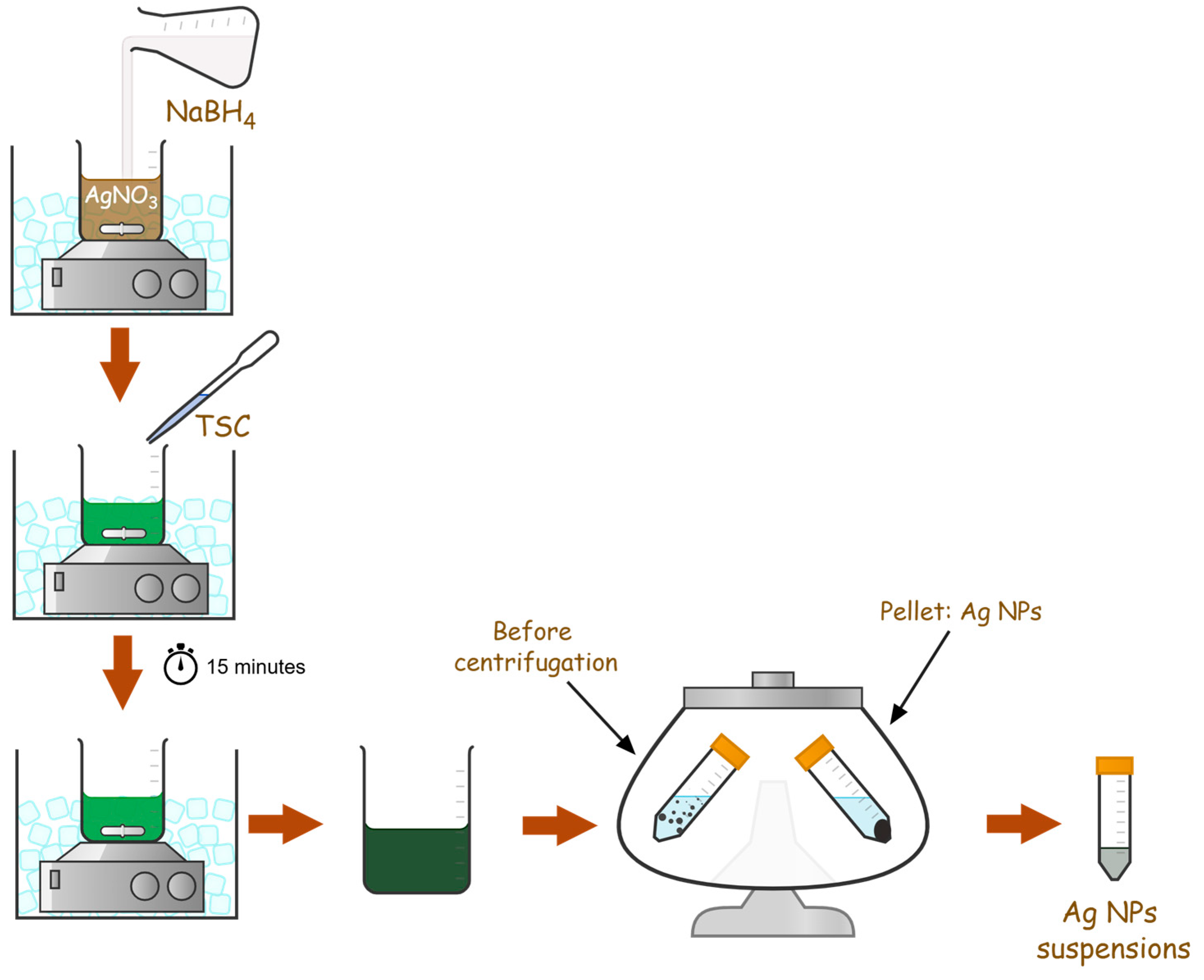 $NaBH_4$

$AgNO_3$

TSC

15 minutes

Before centrifugation

Pellet: Ag NPs

Ag NPs suspensions