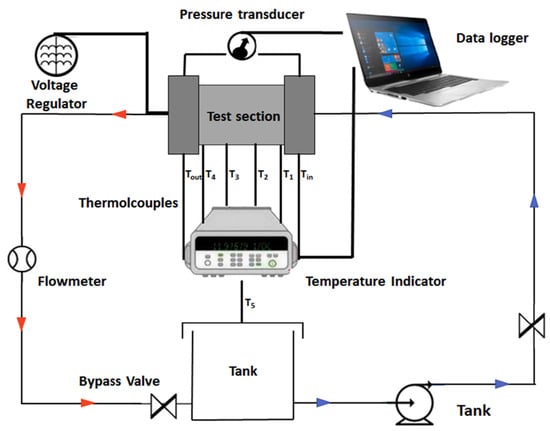 Pressure transducer

Data logger

Voltage Regulator

Test section

$T_{out}$ $T_4$ $T_3$ $T_2$ $T_1$ $T_{in}$

Thermolcouples

Flowmeter

Temperature Indicator

$T_5$

Tank

Bypass Valve

Tank