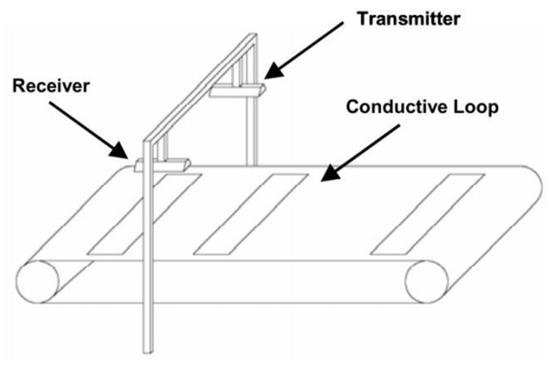 Transmitter

Receiver

Conductive Loop