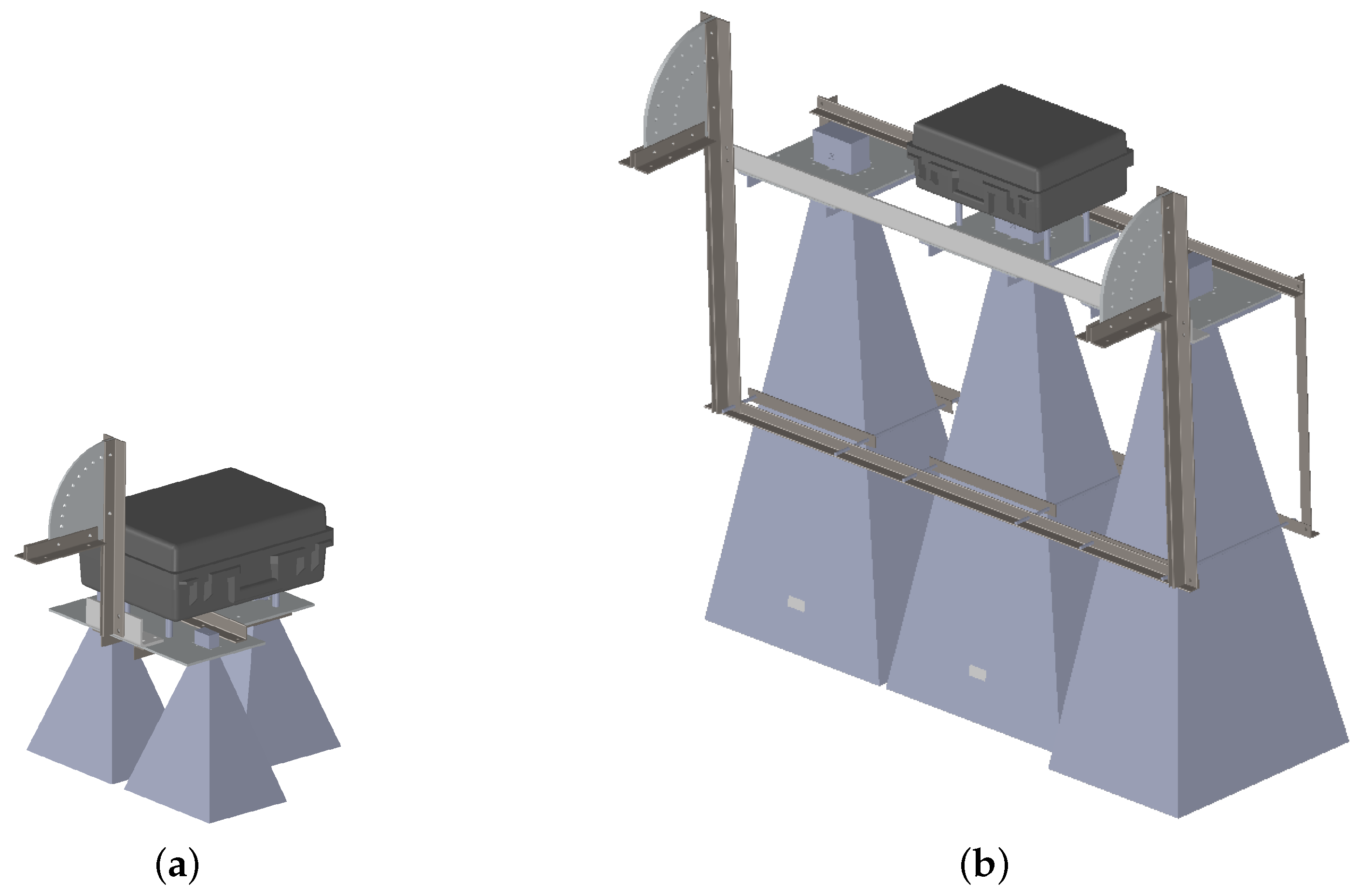 (a)

(b)