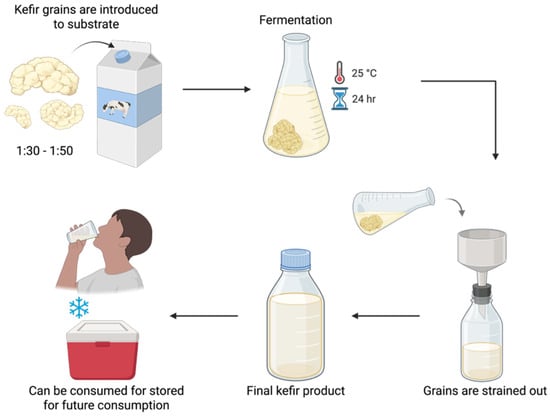 Kefir grains are introduced to substrate

1:30 - 1:50

Fermentation

25 °C

24 hr

Grains are strained out

Final kefir product

Can be consumed for stored for future consumption