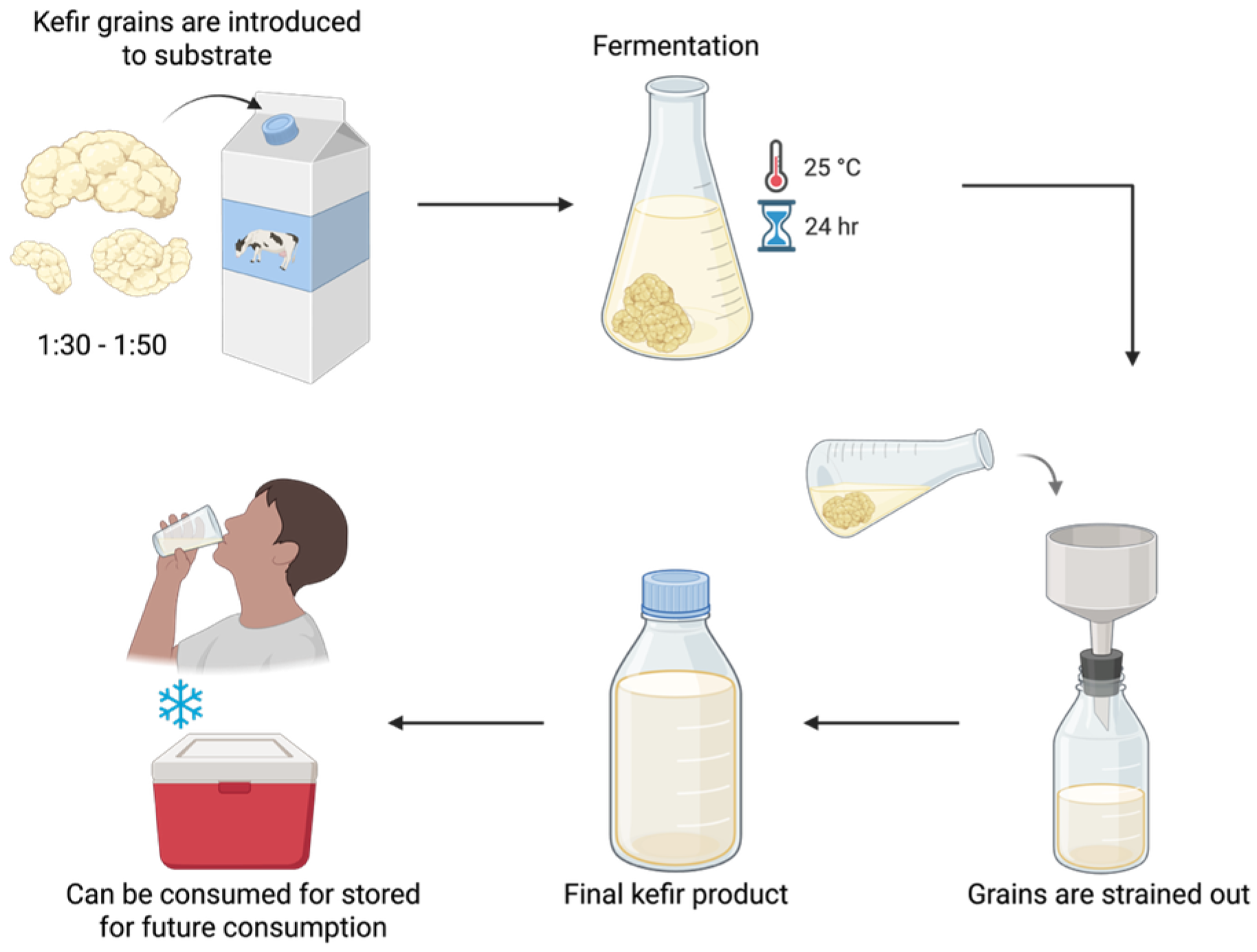 Kefir grains are introduced to substrate

1:30 - 1:50

Fermentation

25 °C

24 hr

Grains are strained out

Final kefir product

Can be consumed for stored for future consumption