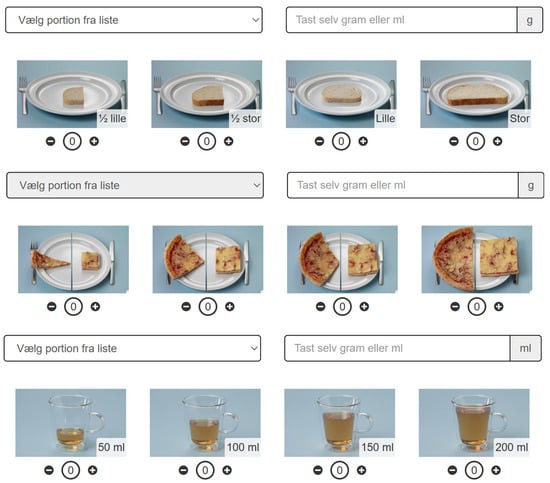 Vælg portion fra liste

Tast selv gram eller ml

g

½ lille

0

½ stor

0

Lille

0

Stor

0

Vælg portion fra liste

Tast selv gram eller ml

g

0

0

0

0

Vælg portion fra liste

Tast selv gram eller ml

ml

50 ml

0

100 ml

0

150 ml

0

200 ml

0