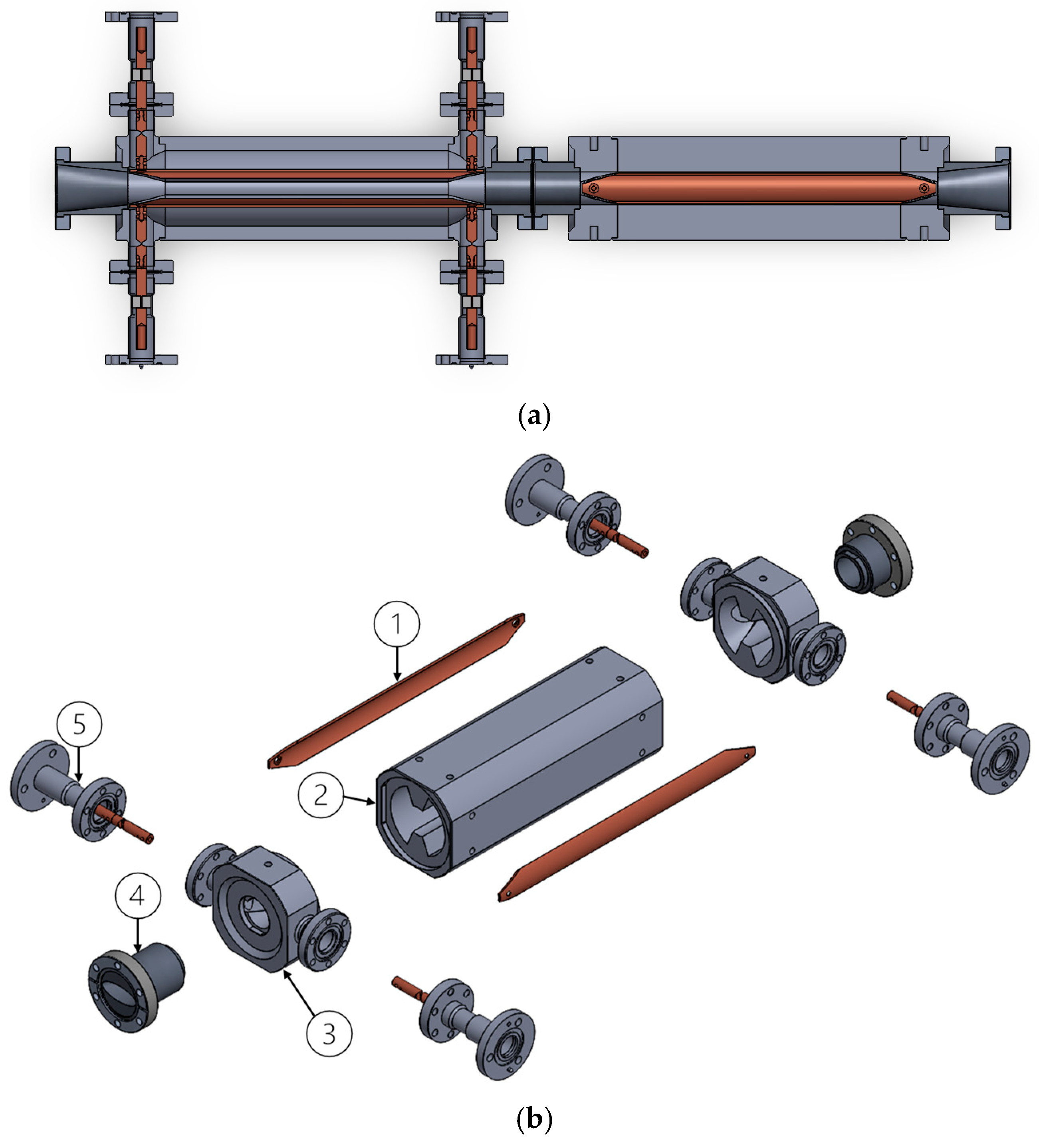 (a)

1

5

2

4

3

(b)