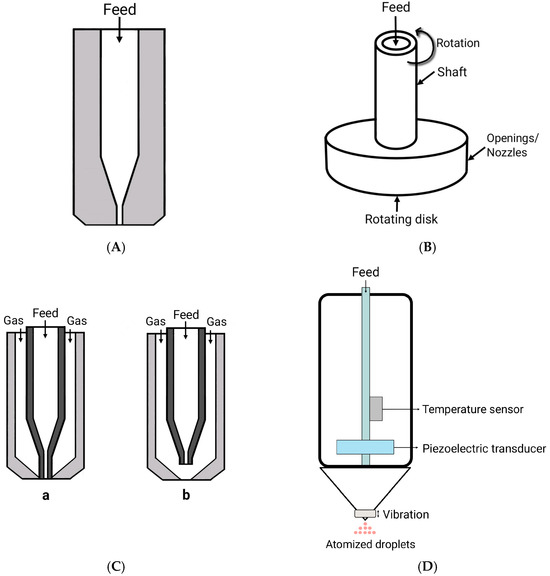 Feed

(A)

Feed
Rotation
Shaft
Openings/
Nozzles
Rotating disk

(B)

Gas
Feed
Gas

a

Gas
Feed
Gas

b

(C)

Feed
Temperature sensor
Piezoelectric transducer
Vibration
Atomized droplets

(D)