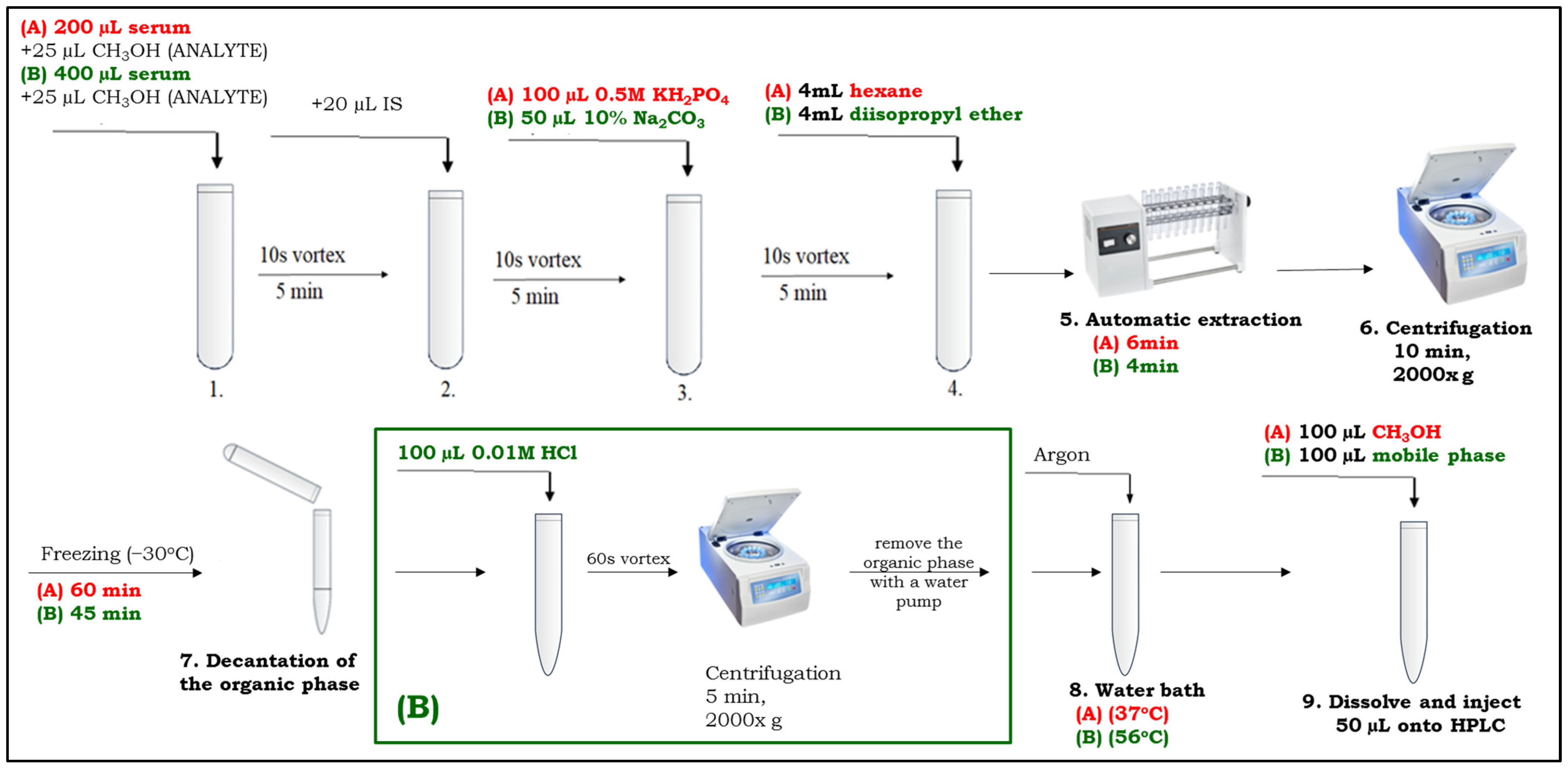 (A) 200 µL serum
+25 µL $CH_3OH$ (ANALYTE)
(B) 400 µL serum
+25 µL $CH_3OH$ (ANALYTE)

+20 µL IS

(A) 100 µL 0.5M $KH_2PO_4$
(B) 50 µL 10% $Na_2CO_3$

(A) 4mL hexane
(B) 4mL diisopropyl ether

10s vortex
5 min

10s vortex
5 min

10s vortex
5 min

1.

2.

3.

4.

5. Automatic extraction
(A) 6min
(B) 4min

6. Centrifugation
10 min,
2000x g

Freezing (−30°C)
(A) 60 min
(B) 45 min

7. Decantation of the organic phase

100 µL 0.01M HCl

60s vortex

remove the organic phase with a water pump

Centrifugation
5 min,
2000x g

(B)

Argon

8. Water bath
(A) (37°C)
(B) (56°C)

(A) 100 µL $CH_3OH$
(B) 100 µL mobile phase

9. Dissolve and inject 50 µL onto HPLC