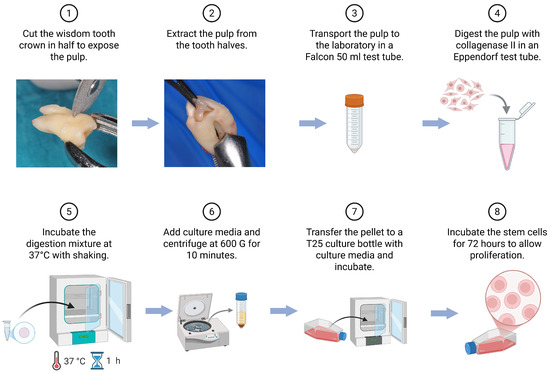 1
Cut the wisdom tooth crown in half to expose the pulp.

2
Extract the pulp from the tooth halves.

3
Transport the pulp to the laboratory in a Falcon 50 ml test tube.

4
Digest the pulp with collagenase II in an Eppendorf test tube.

5
Incubate the digestion mixture at 37°C with shaking.

37 °C 1 h

6
Add culture media and centrifuge at 600 G for 10 minutes.

7
Transfer the pellet to a T25 culture bottle with culture media and incubate.

8
Incubate the stem cells for 72 hours to allow proliferation.