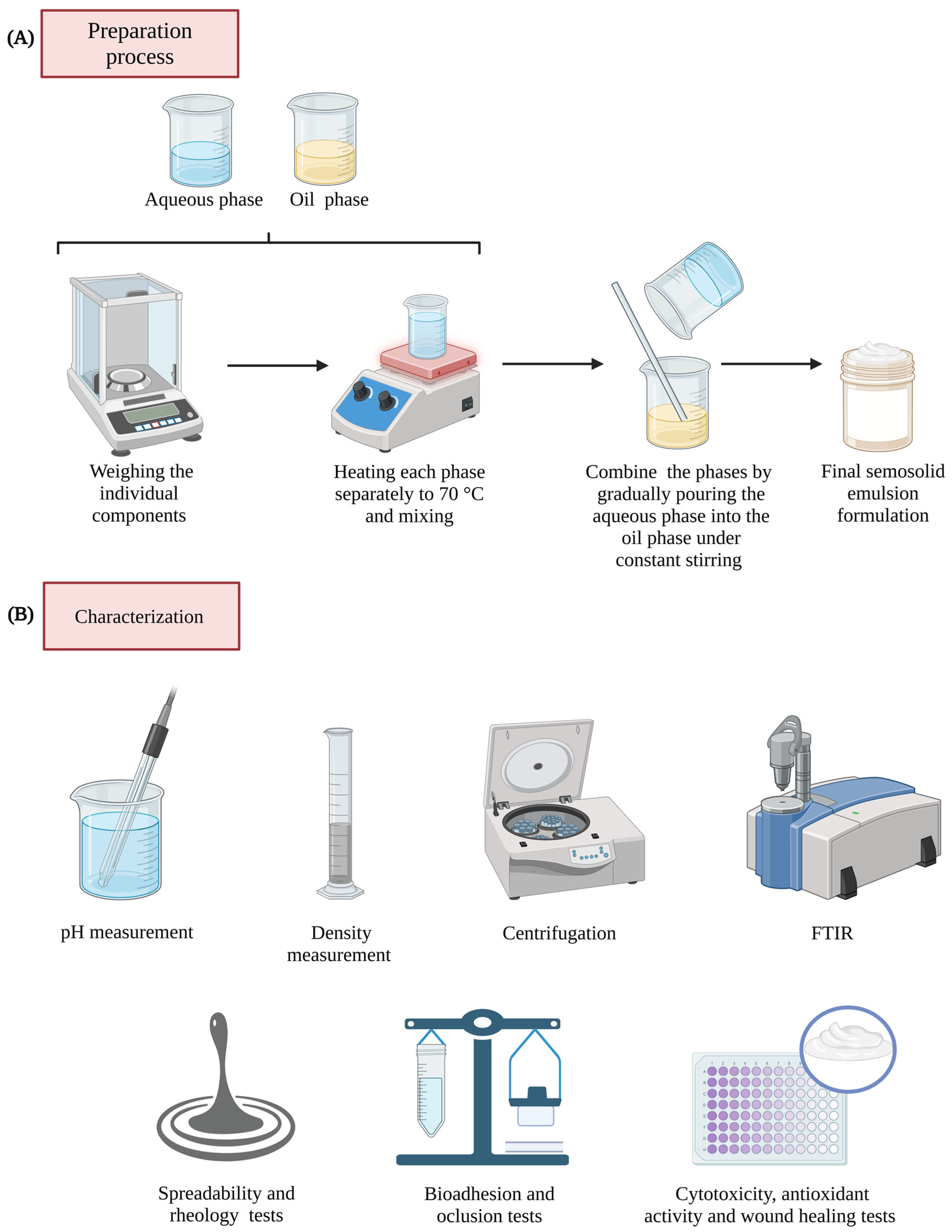 (A) Preparation process

Aqueous phase

Oil phase

Weighing the individual components

Heating each phase separately to 70 °C and mixing

Combine the phases by gradually pouring the aqueous phase into the oil phase under constant stirring

Final semosolid emulsion formulation

(B) Characterization

pH measurement

Density measurement

Centrifugation

FTIR

Spreadability and rheology tests

Bioadhesion and oclusion tests

Cytotoxicity, antioxidant activity and wound healing tests