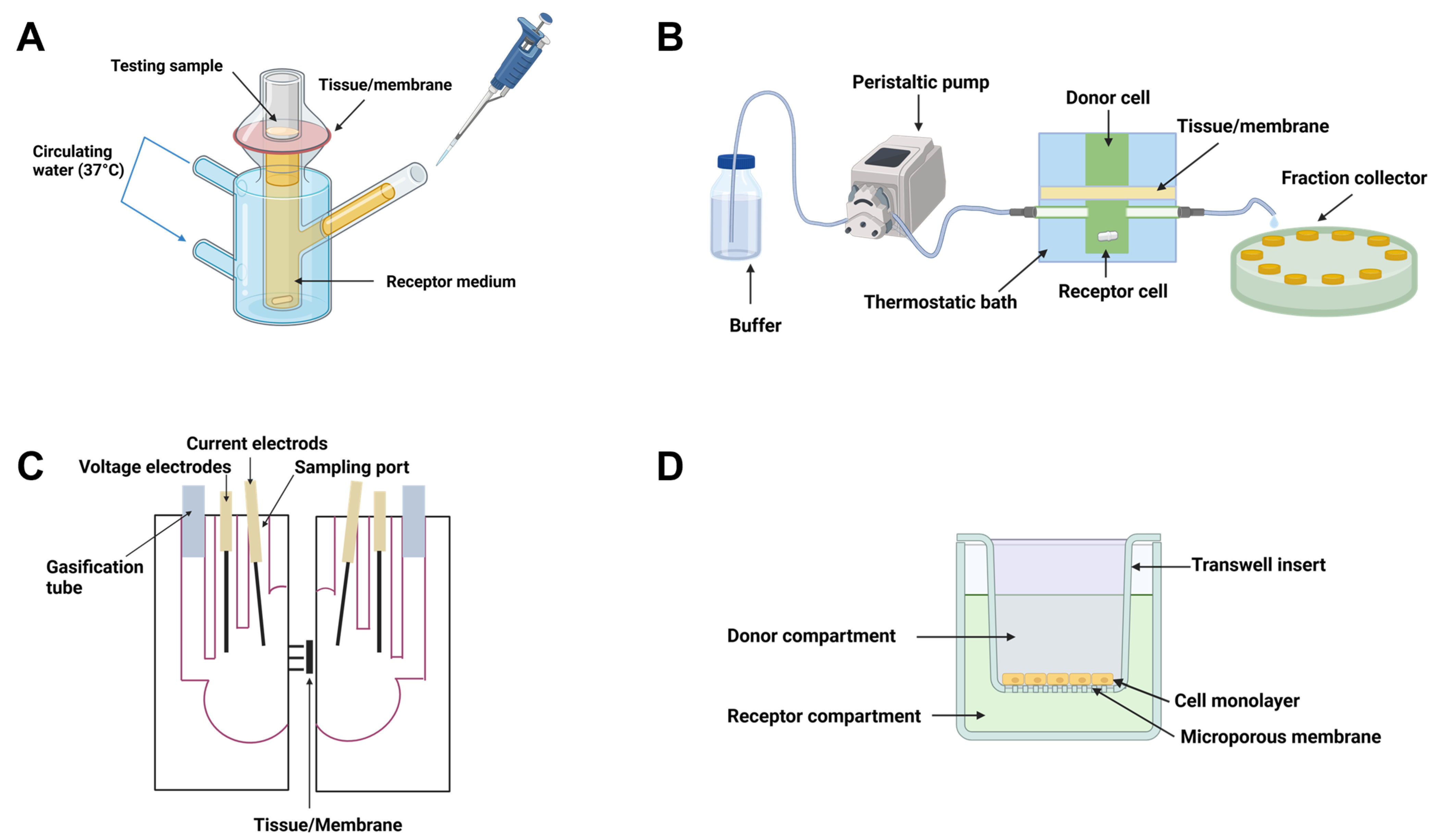 A

Testing sample

Tissue/membrane

Circulating water (37°C)

Receptor medium

B

Peristaltic pump

Donor cell

Tissue/membrane

Fraction collector

Buffer

Thermostatic bath

Receptor cell

C

Current electrods

Voltage electrodes

Sampling port

Gasification tube

Tissue/Membrane

D

Transwell insert

Donor compartment

Cell monolayer

Receptor compartment

Microporous membrane