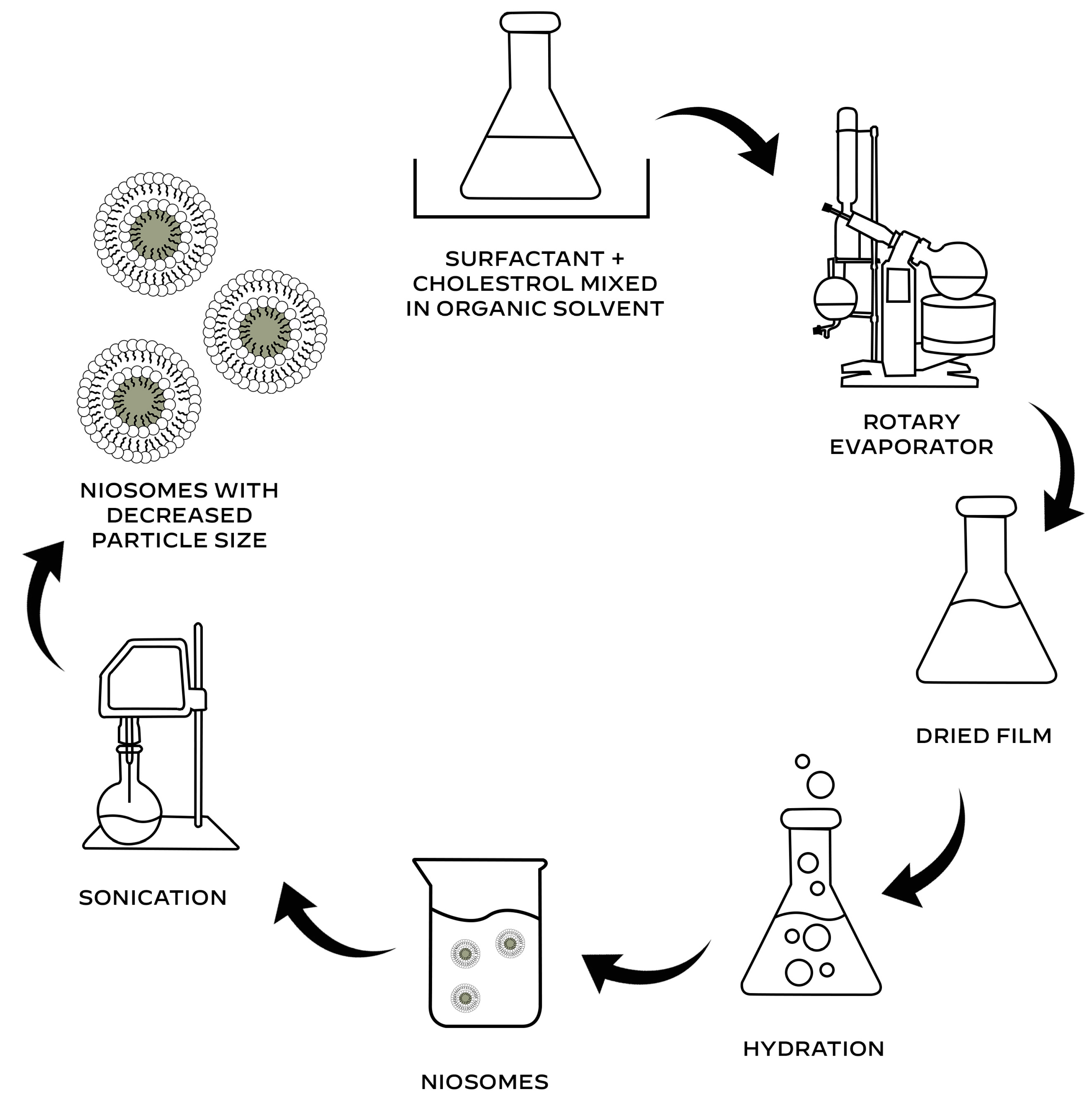 SURFACTANT + CHOLESTROL MIXED IN ORGANIC SOLVENT

ROTARY EVAPORATOR

DRIED FILM

HYDRATION

NIOSOMES

SONICATION

NIOSOMES WITH DECREASED PARTICLE SIZE