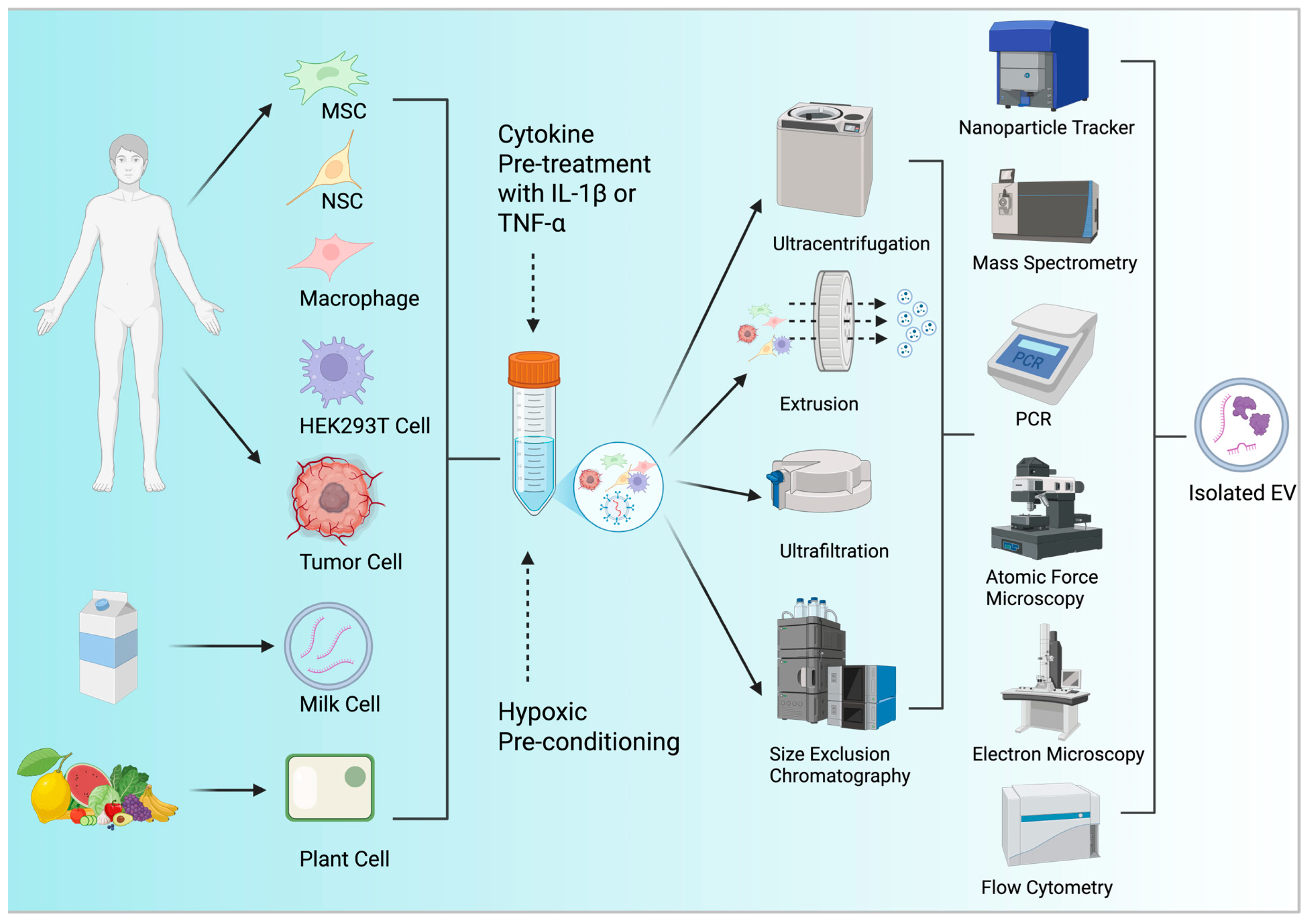 MSC

NSC

Macrophage

HEK293T Cell

Tumor Cell

Milk Cell

Plant Cell

Cytokine Pre-treatment with IL-1β or TNF-α

Hypoxic Pre-conditioning

Ultracentrifugation

Extrusion

Ultrafiltration

Size Exclusion Chromatography

Nanoparticle Tracker

Mass Spectrometry

PCR

PCR

Atomic Force Microscopy

Electron Microscopy

Flow Cytometry

Isolated EV