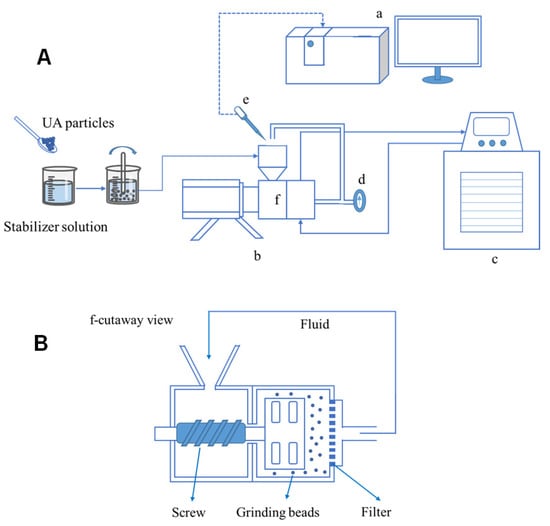 A

a

e

UA particles

d

f

Stabilizer solution

b

c

B

f-cutaway view

Fluid

Screw

Grinding beads

Filter