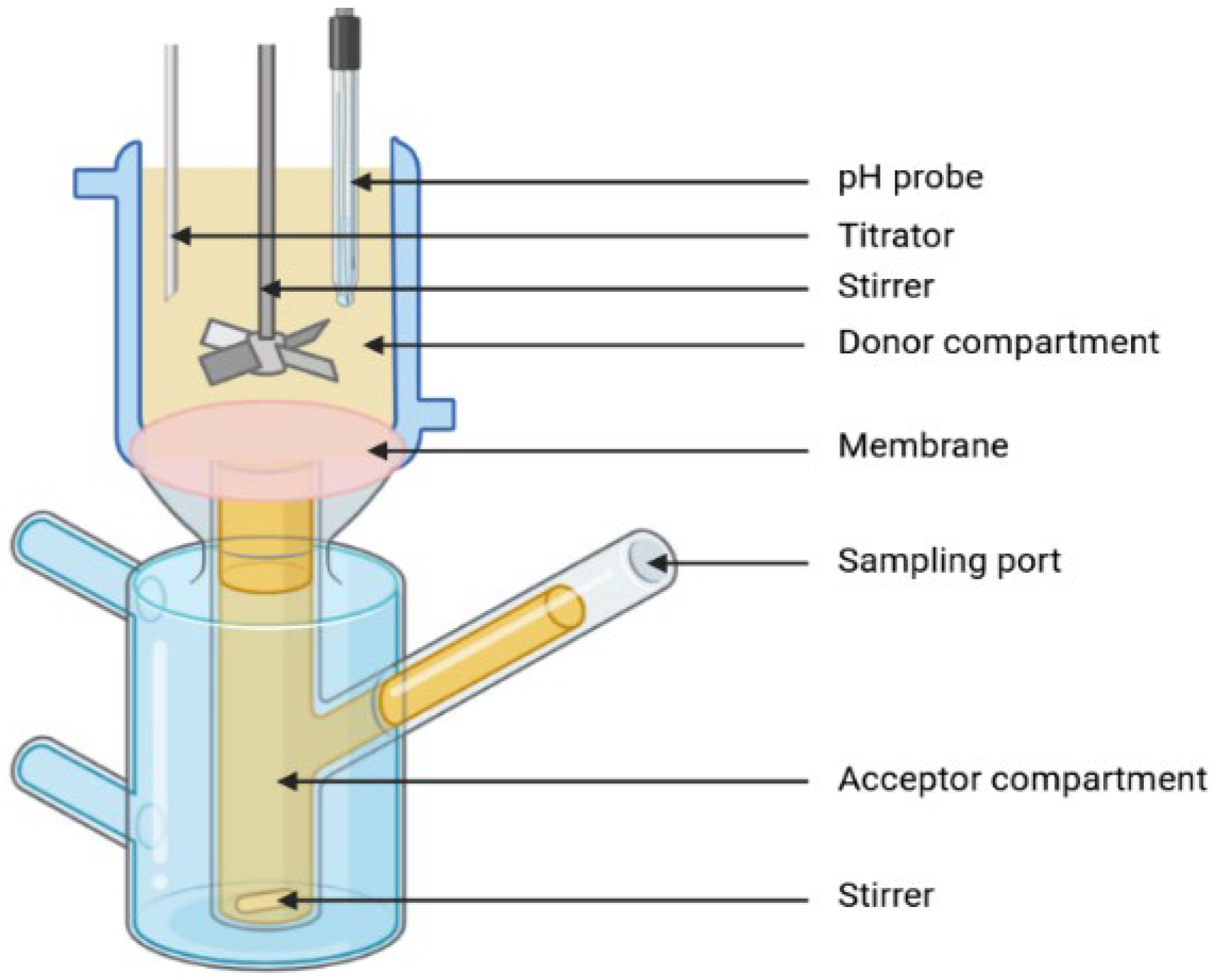 pH probe
Titrator
Stirrer
Donor compartment
Membrane
Sampling port
Acceptor compartment
Stirrer