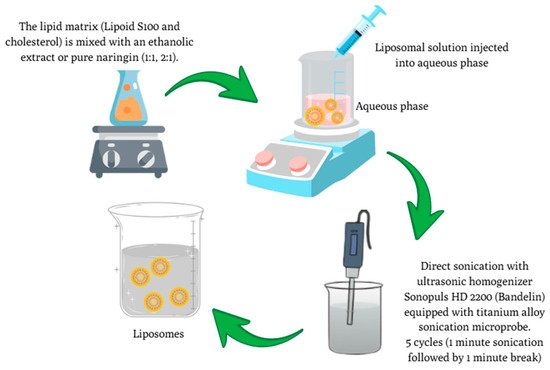 The lipid matrix (Lipoid S100 and cholesterol) is mixed with an ethanolic extract or pure naringin (1:1, 2:1).

Liposomal solution injected into aqueous phase

Aqueous phase

Direct sonication with ultrasonic homogenizer Sonopuls HD 2200 (Bandelin) equipped with titanium alloy sonication microprobe. 5 cycles (1 minute sonication followed by 1 minute break)

Liposomes