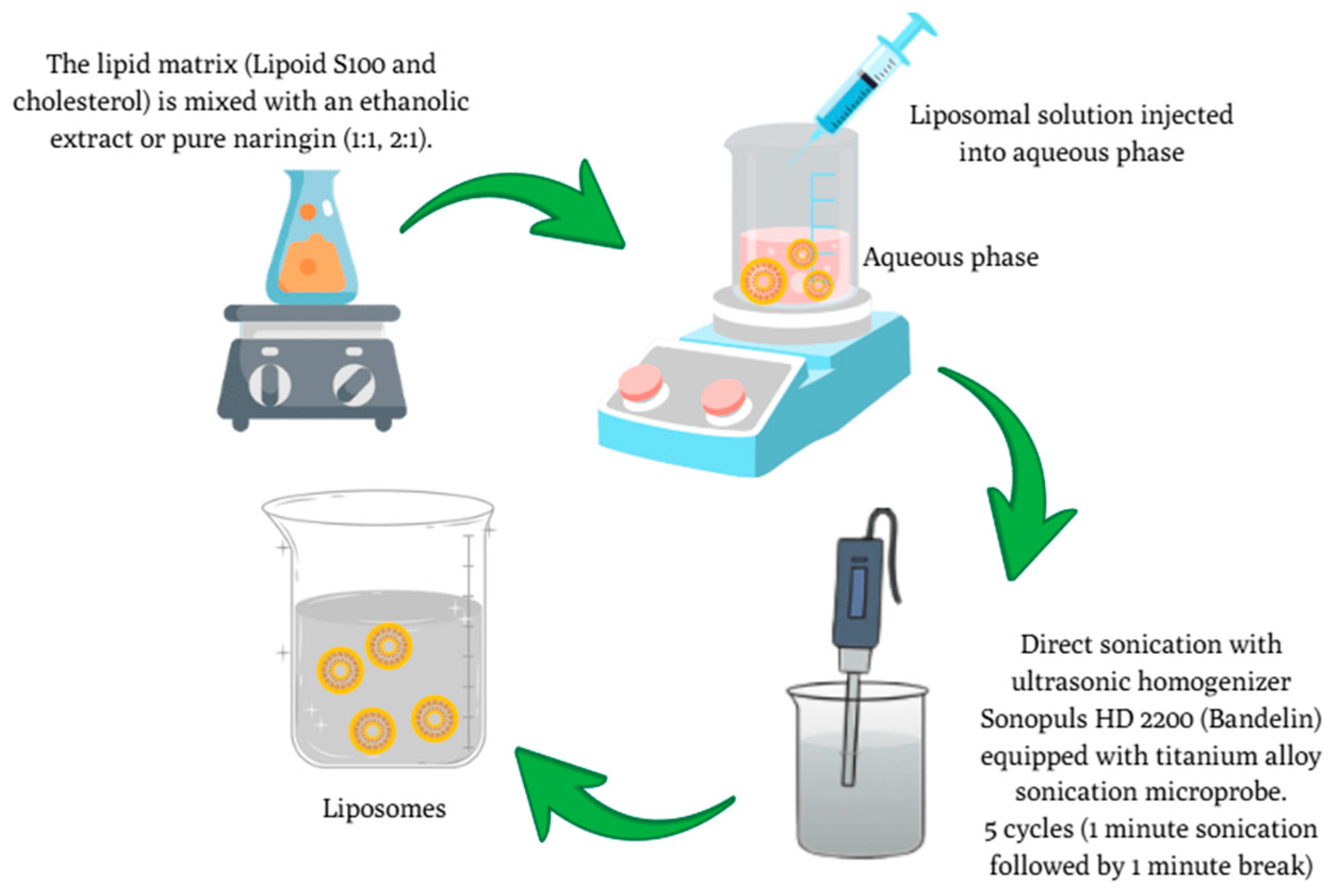 The lipid matrix (Lipoid S100 and cholesterol) is mixed with an ethanolic extract or pure naringin (1:1, 2:1).

Liposomal solution injected into aqueous phase

Aqueous phase

Direct sonication with ultrasonic homogenizer Sonopuls HD 2200 (Bandelin) equipped with titanium alloy sonication microprobe. 5 cycles (1 minute sonication followed by 1 minute break)

Liposomes