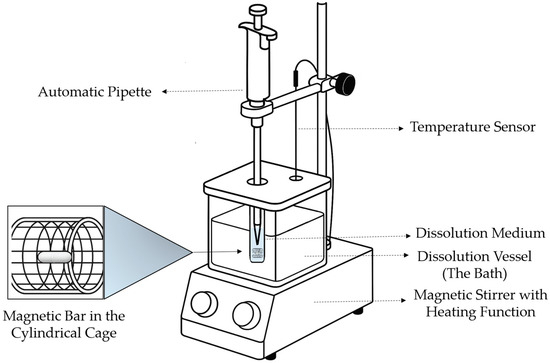 Automatic Pipette

Temperature Sensor

Dissolution Medium

Dissolution Vessel (The Bath)

Magnetic Stirrer with Heating Function

Magnetic Bar in the Cylindrical Cage