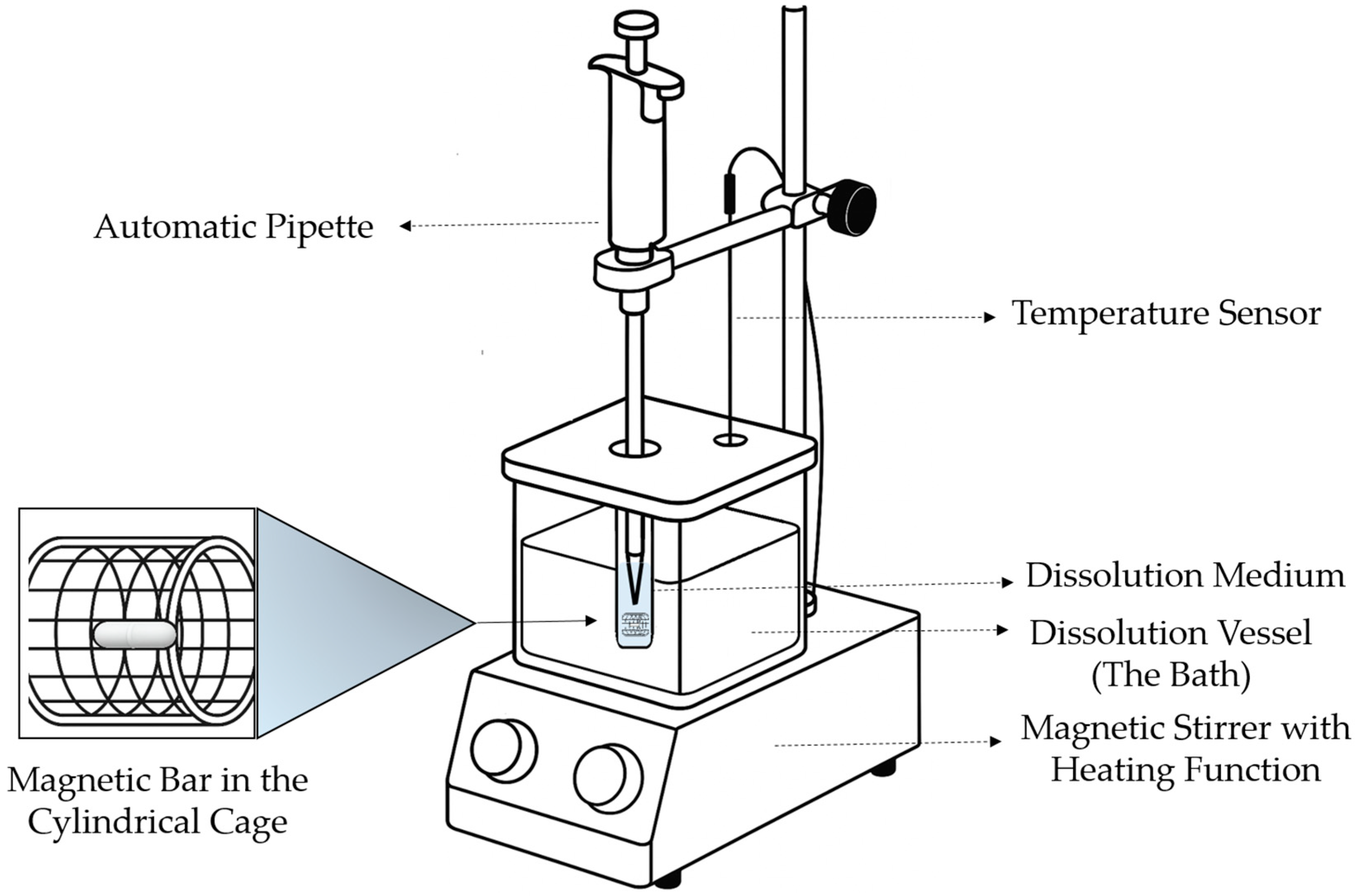 Automatic Pipette

Temperature Sensor

Dissolution Medium

Dissolution Vessel (The Bath)

Magnetic Stirrer with Heating Function

Magnetic Bar in the Cylindrical Cage