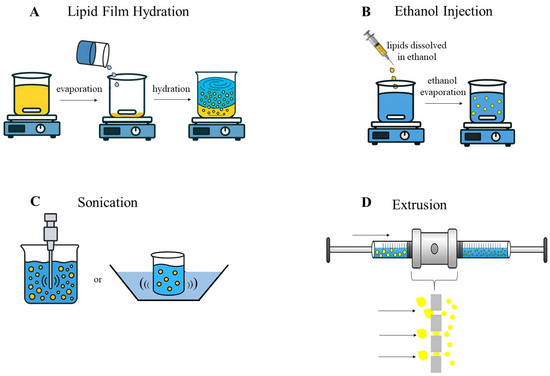 A Lipid Film Hydration

evaporation

hydration

B Ethanol Injection

lipids dissolved in ethanol

ethanol evaporation

C Sonication

or

D Extrusion