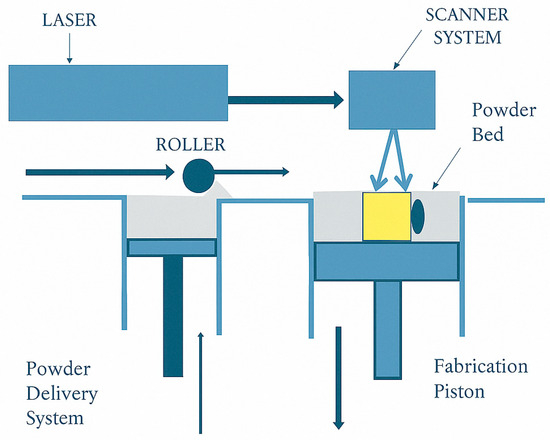 LASER

SCANNER SYSTEM

Powder Bed

ROLLER

Powder Delivery System

Fabrication Piston