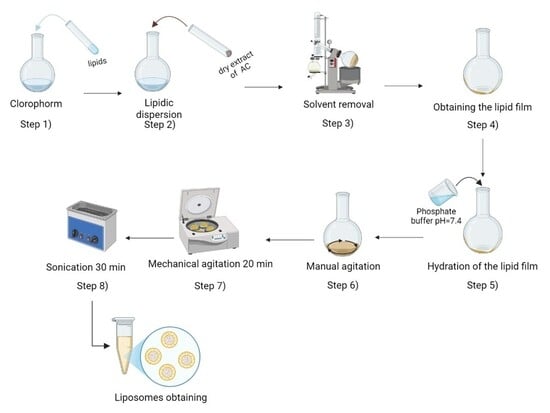 lipids

Clorophorm

Step 1)

dry extract of AC

Lipidic dispersion

Step 2)

Solvent removal

Step 3)

Obtaining the lipid film

Step 4)

Phosphate buffer pH=7.4

Hydration of the lipid film

Step 5)

Manual agitation

Step 6)

Mechanical agitation 20 min

Step 7)

Sonication 30 min

Step 8)

Liposomes obtaining