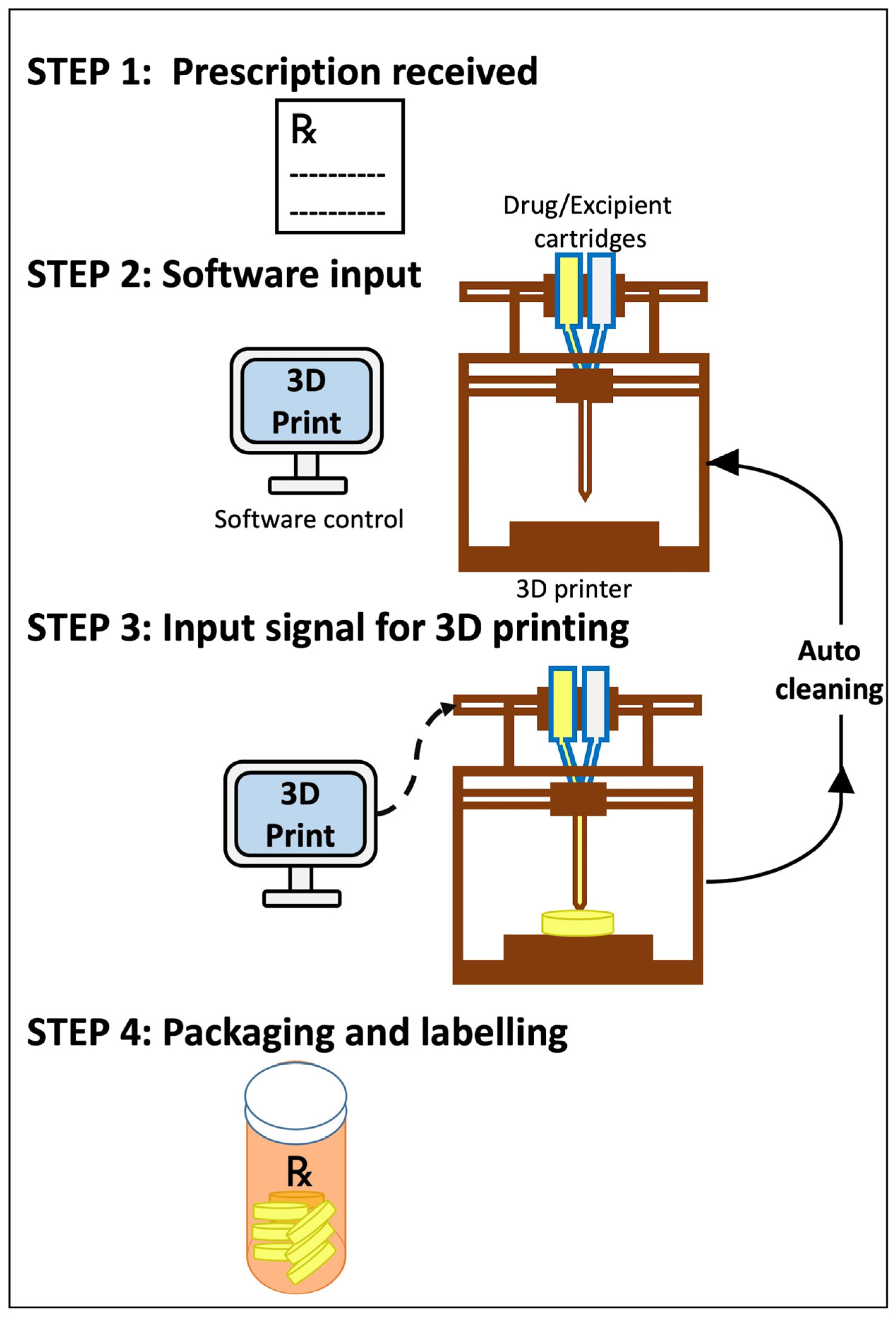 STEP 1: Prescription received

℞
----------
----------

Drug/Excipient cartridges

STEP 2: Software input

3D Print

Software control

3D printer

STEP 3: Input signal for 3D printing

Auto cleaning

3D Print

STEP 4: Packaging and labelling

℞