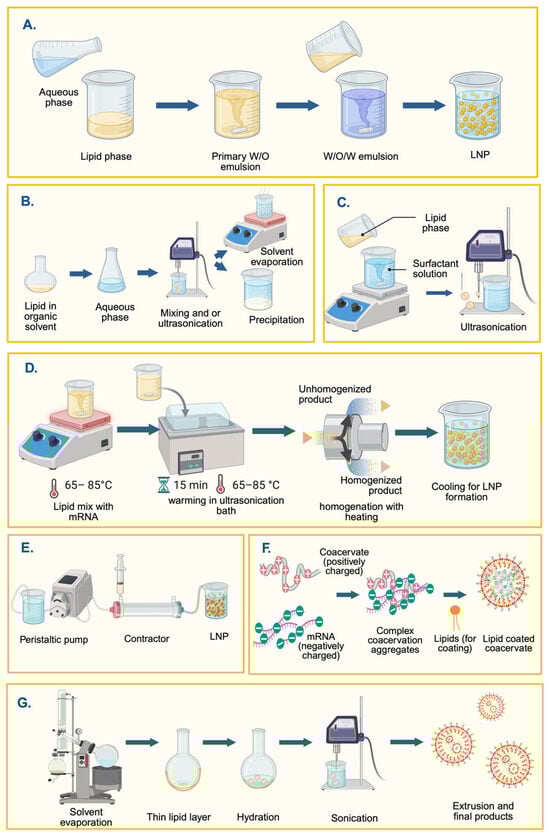 A.

Aqueous phase

Lipid phase

Primary W/O emulsion

W/O/W emulsion

LNP

B.

Lipid in organic solvent

Aqueous phase

Mixing and or ultrasonication

Solvent evaporation

Precipitation

C.

Lipid phase

Surfactant solution

Ultrasonication

D.

65– 85°C
Lipid mix with mRNA

15 min 65–85 °C
warming in ultrasonication bath

Unhomogenized product

Homogenized product

homogenation with heating

Cooling for LNP formation

E.

Peristaltic pump

Contractor

LNP

F.

Coacervate (positively charged)

mRNA (negatively charged)

Complex coacervation aggregates

Lipids (for coating)

Lipid coated coacervate

G.

Solvent evaporation

Thin lipid layer

Hydration

Sonication

Extrusion and final products