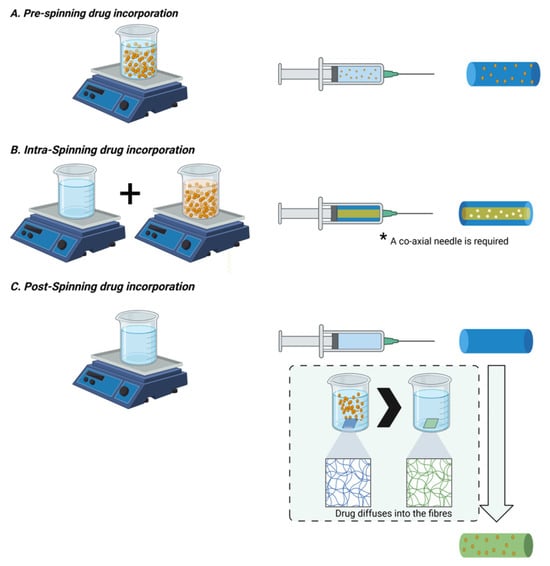 A. Pre-spinning drug incorporation

B. Intra-Spinning drug incorporation

+

* A co-axial needle is required

C. Post-Spinning drug incorporation

Drug diffuses into the fibres