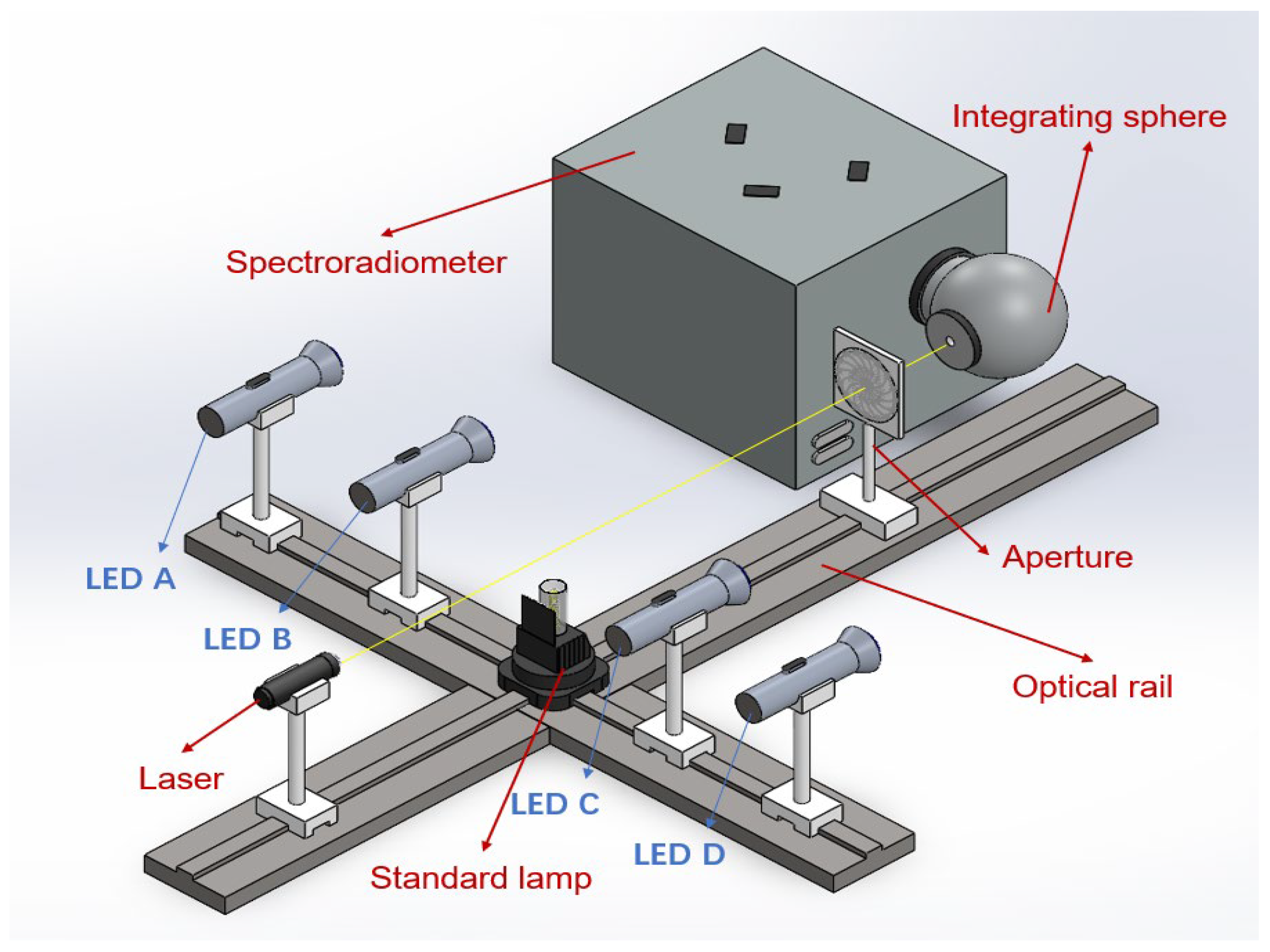 Integrating sphere

Spectroradiometer

LED A

LED B

Aperture

Optical rail

Laser

LED C

LED D

Standard lamp