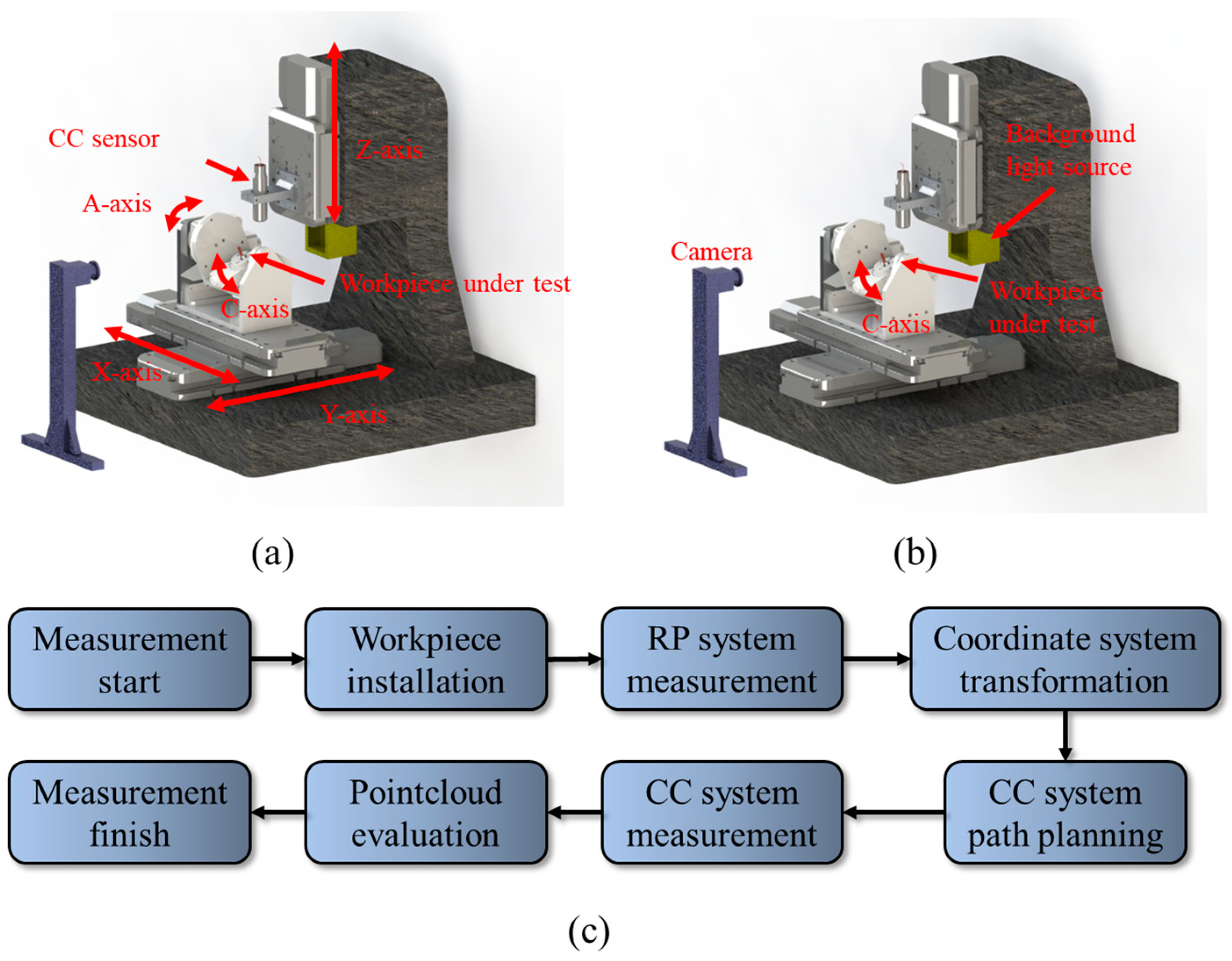 CC sensor

Z-axis

A-axis

Workpiece under test

C-axis

X-axis

Y-axis

(a)

Background light source

Camera

Workpiece under test

C-axis

(b)

Measurement start

Workpiece installation

RP system measurement

Coordinate system transformation

CC system path planning

CC system measurement

Pointcloud evaluation

Measurement finish

(c)