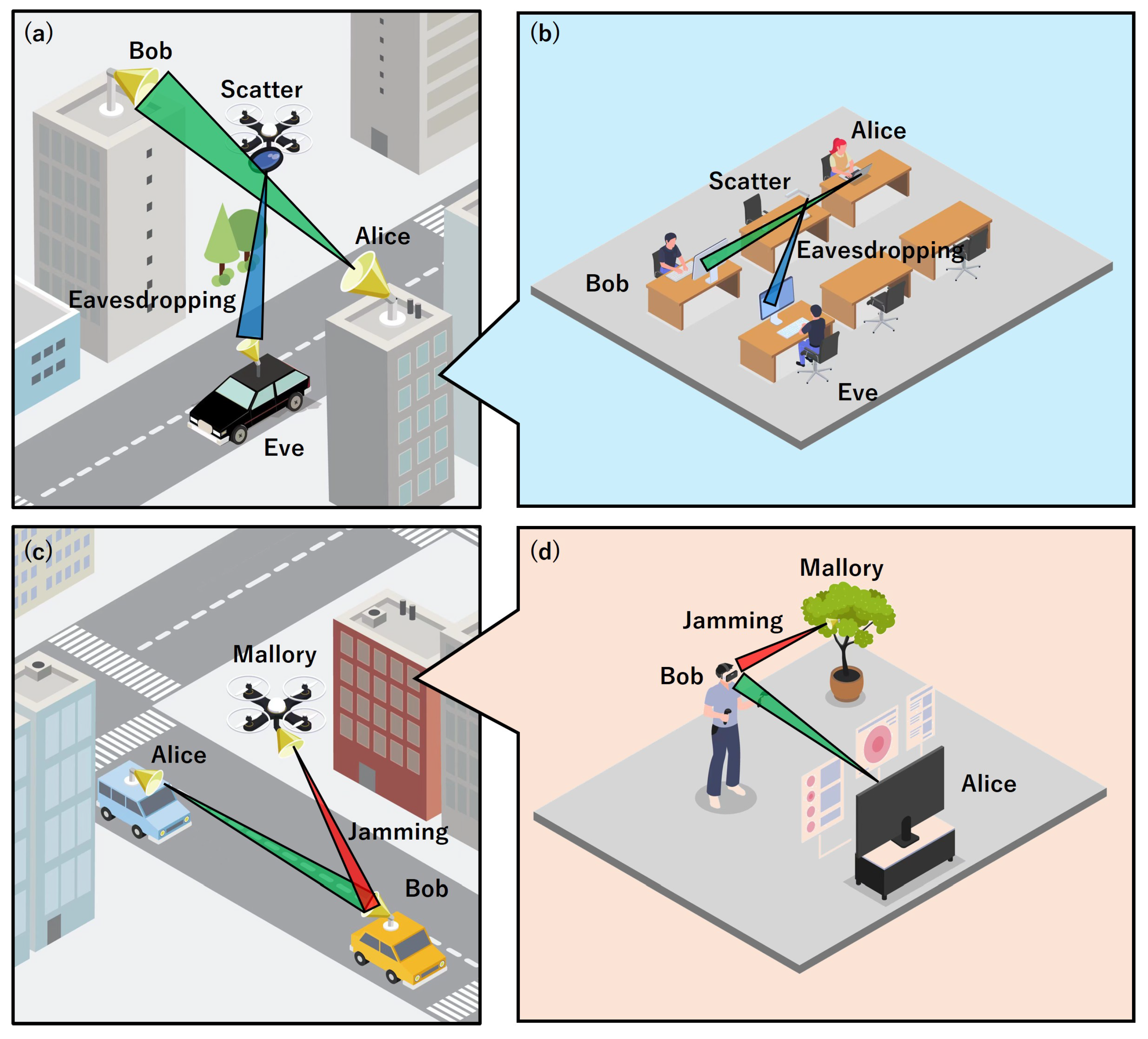 (a)
Bob
Scatter
Alice
Eavesdropping
Eve

(b)
Alice
Scatter
Eavesdropping
Bob
Eve

(c)
Mallory
Alice
Jamming
Bob

(d)
Mallory
Jamming
Bob
Alice