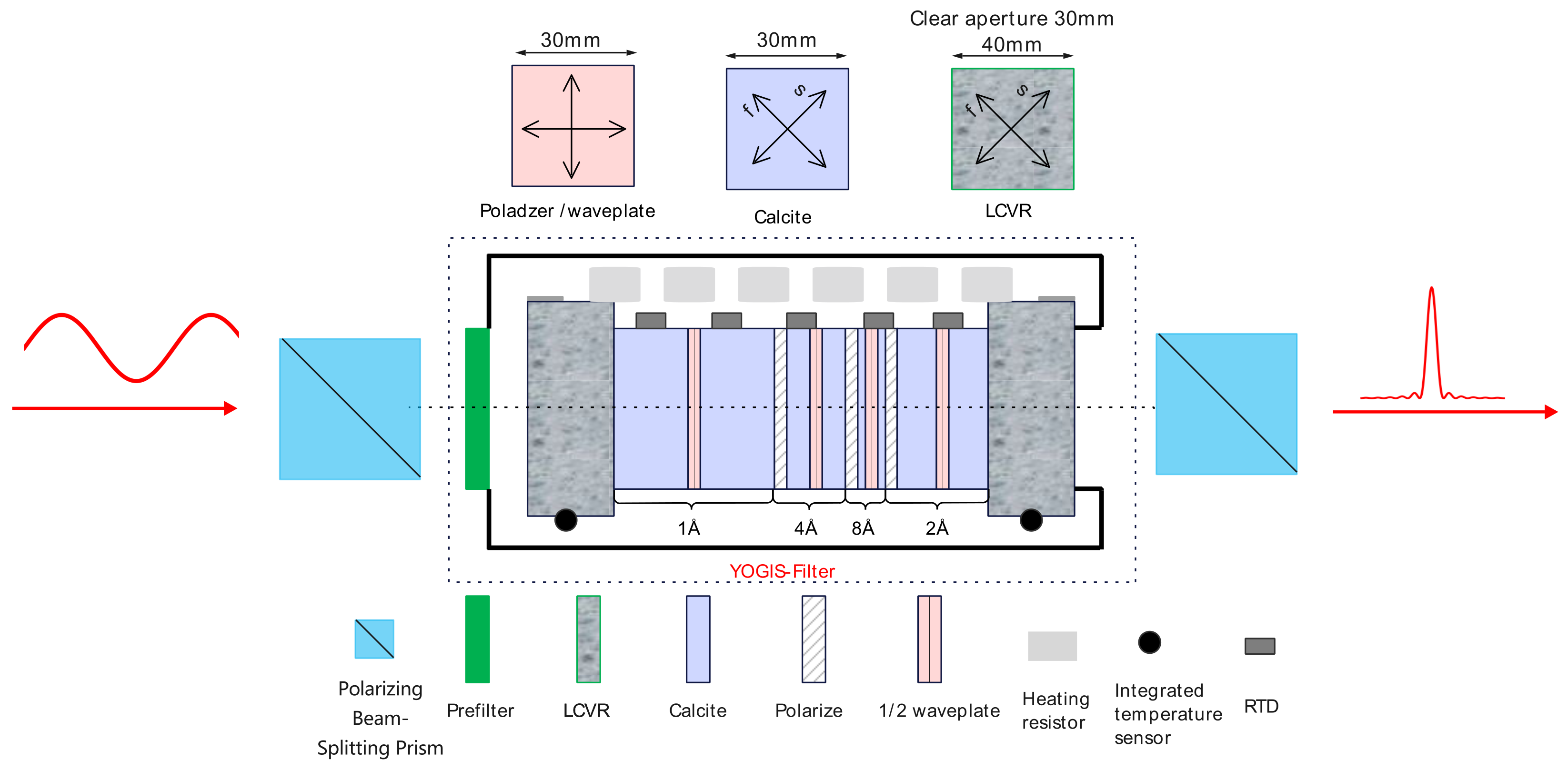 30mm

Poladzer / waveplate

30mm

f s

Calcite

Clear aperture 30mm

40mm

f s

LCVR

1Å 4Å 8Å 2Å

YOGIS-Filter

Polarizing Beam-Splitting Prism

Prefilter

LCVR

Calcite

Polarize

1/2 waveplate

Heating resistor

Integrated temperature sensor

RTD