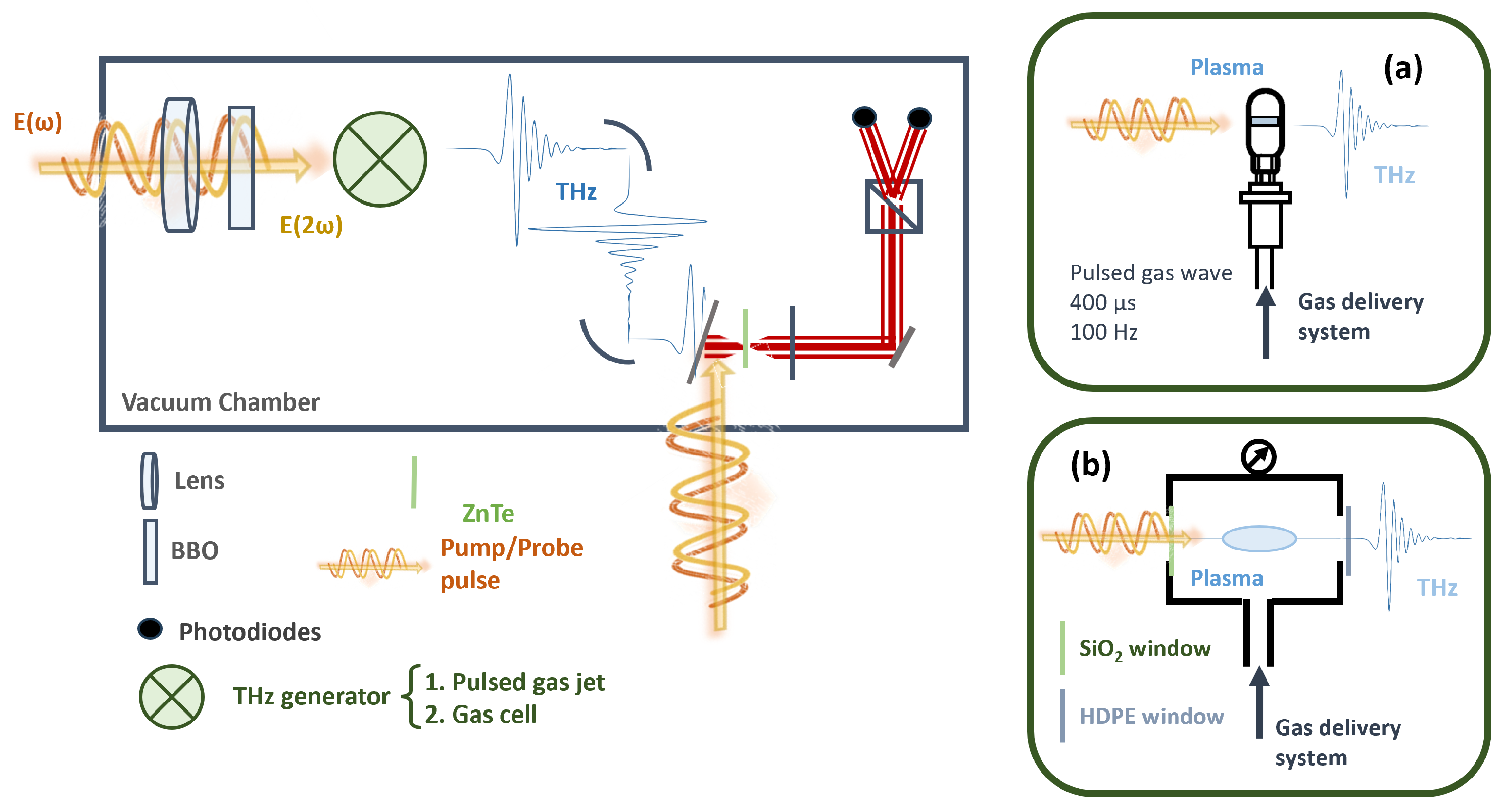 E(ω)

E(2ω)

THz

Vacuum Chamber

Lens

BBO

ZnTe

Pump/Probe pulse

Photodiodes

THz generator 1. Pulsed gas jet
2. Gas cell

Plasma

(a)

THz

Pulsed gas wave
400 μs
100 Hz

Gas delivery system

(b)

Plasma

THz

$SiO_2$ window

HDPE window

Gas delivery system