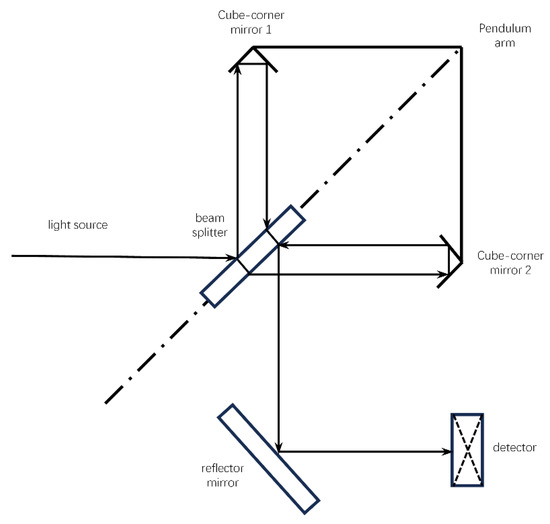 Cube-corner mirror 1

Pendulum arm

light source

beam splitter

Cube-corner mirror 2

reflector mirror

detector