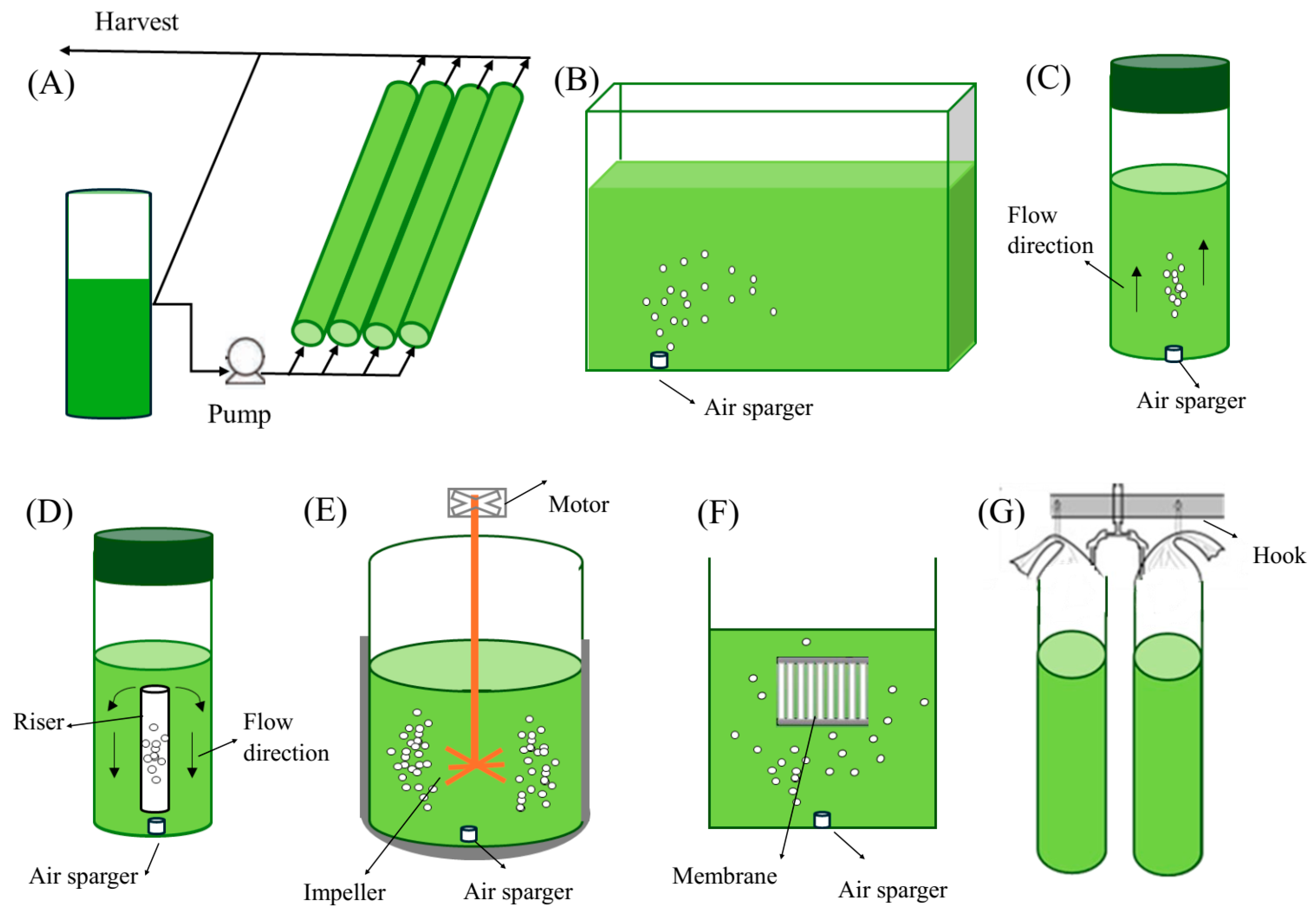 Harvest

(A)

Pump

(B)

Air sparger

(C)

Flow direction

Air sparger

(D)

Riser

Flow direction

Air sparger

(E)

Motor

Impeller

Air sparger

(F)

Membrane

Air sparger

(G)

Hook