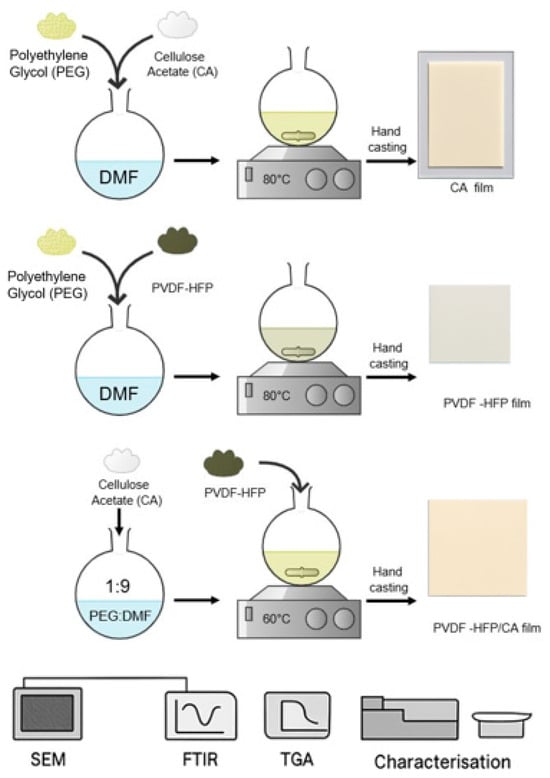 Polyethylene Glycol (PEG)

Cellulose Acetate (CA)

DMF

80°C

Hand casting

CA film

Polyethylene Glycol (PEG)

PVDF-HFP

DMF

80°C

Hand casting

PVDF -HFP film

Cellulose Acetate (CA)

PVDF-HFP

1:9
PEG:DMF

60°C

Hand casting

PVDF -HFP/CA film

SEM

FTIR

TGA

Characterisation