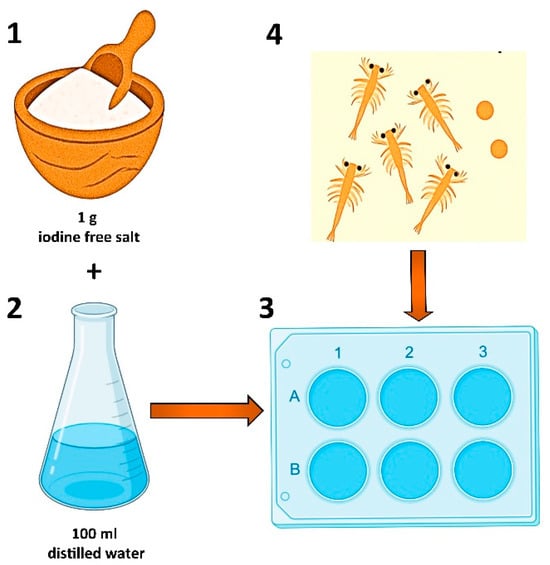 1

1 g
iodine free salt

+

2

100 ml
distilled water

4

3

1 2 3
A
B