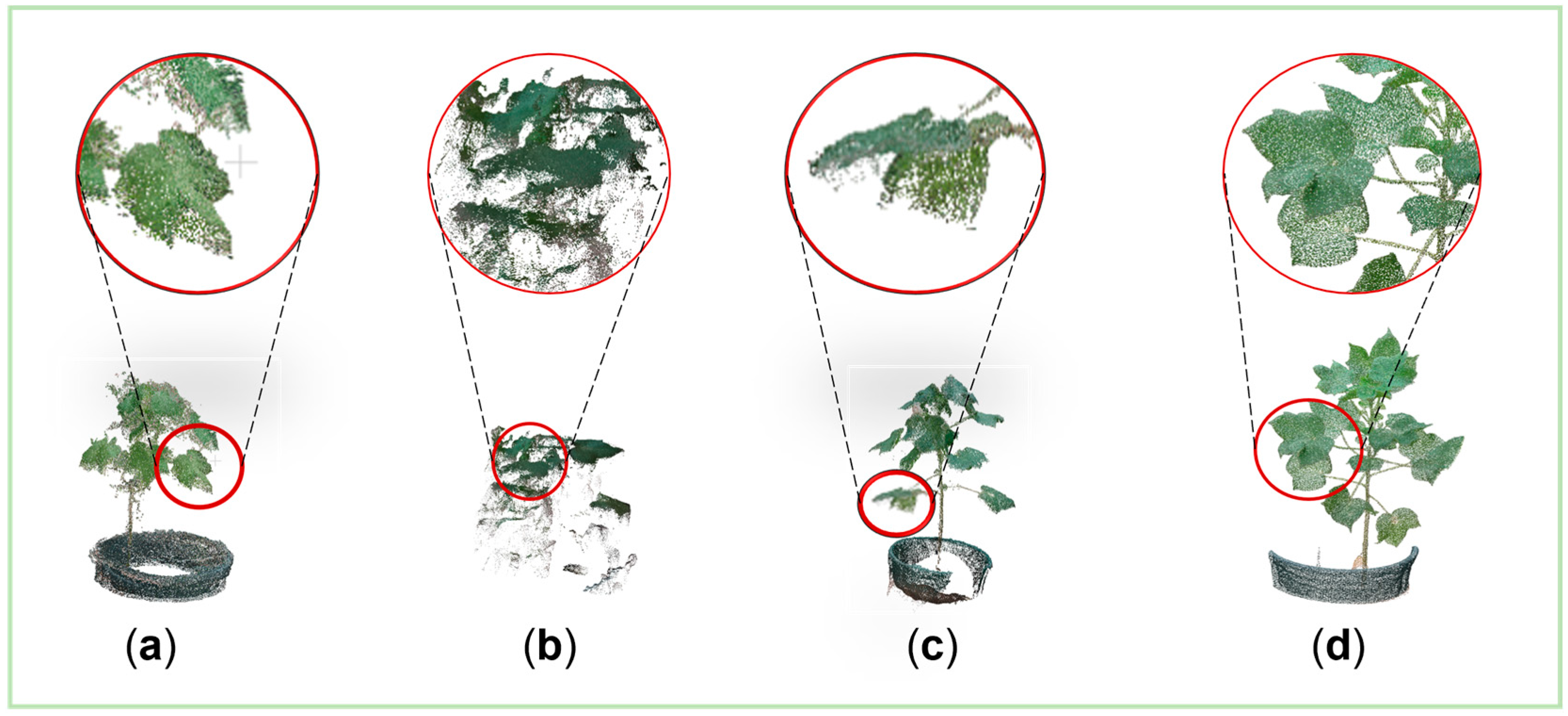 (a)

(b)

(c)

(d)