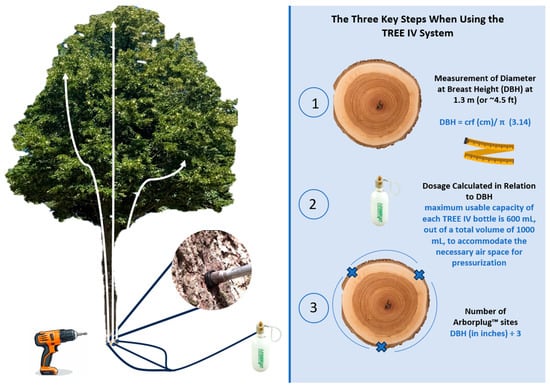 The Three Key Steps When Using the TREE IV System

1

Measurement of Diameter at Breast Height (DBH) at 1.3 m (or ~4.5 ft)

DBH = crf (cm)/ π (3.14)

2

Dosage Calculated in Relation to DBH
maximum usable capacity of each TREE IV bottle is 600 mL, out of a total volume of 1000 mL, to accommodate the necessary air space for pressurization

3

Number of Arborplug™ sites
DBH (in inches) ÷ 3