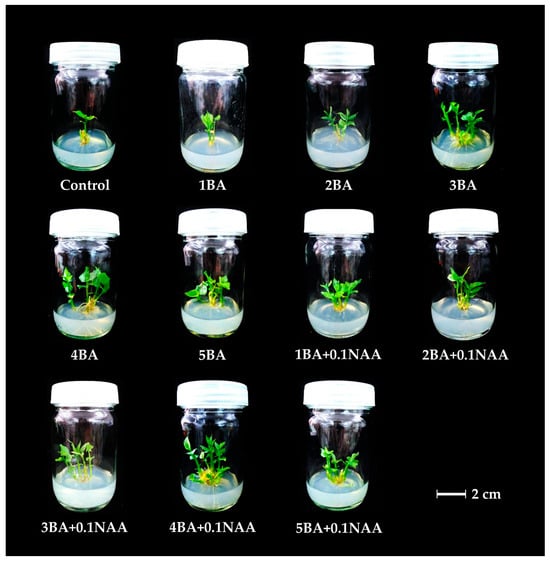 Control

1BA

2BA

3BA

4BA

5BA

1BA+0.1NAA

2BA+0.1NAA

3BA+0.1NAA

4BA+0.1NAA

5BA+0.1NAA

2 cm