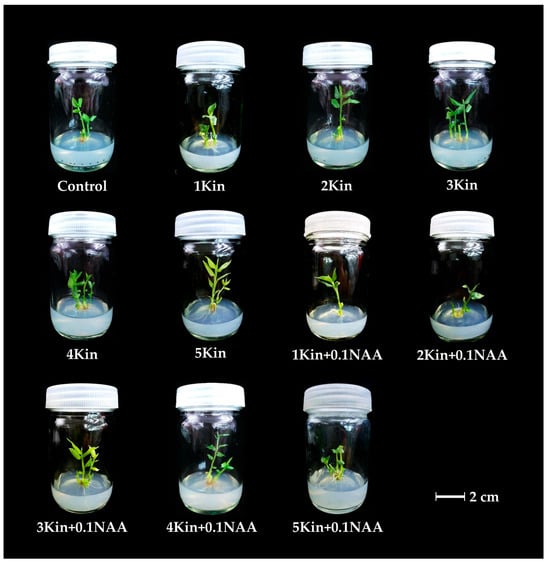 Control
1Kin
2Kin
3Kin
4Kin
5Kin
1Kin+0.1NAA
2Kin+0.1NAA
3Kin+0.1NAA
4Kin+0.1NAA
5Kin+0.1NAA
2 cm