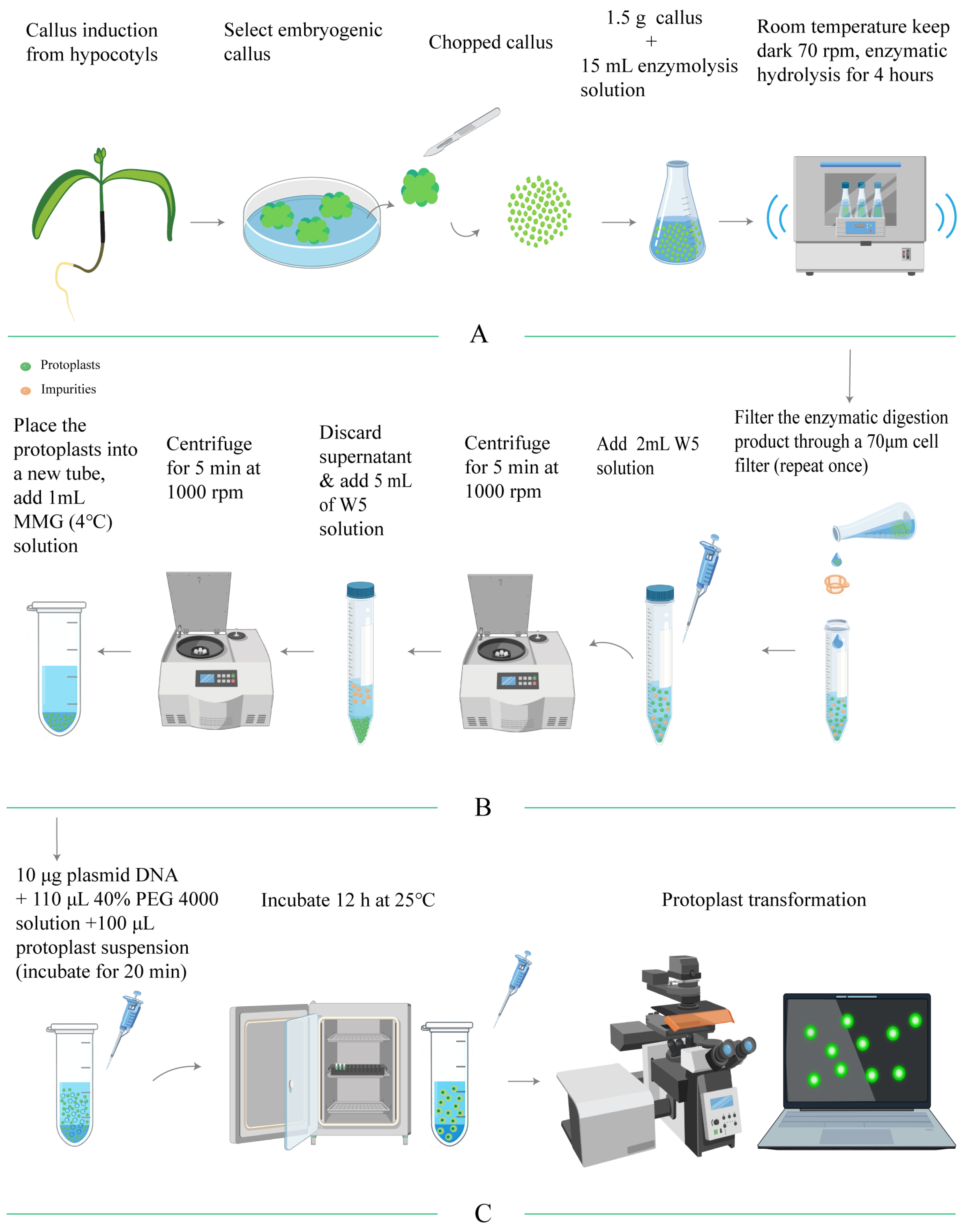 Callus induction from hypocotyls

Select embryogenic callus

Chopped callus

1.5 g callus
+
15 mL enzymolysis solution

Room temperature keep dark 70 rpm, enzymatic hydrolysis for 4 hours

A

Protoplasts

Impurities

Place the protoplasts into a new tube, add 1mL MMG (4°C) solution

Centrifuge for 5 min at 1000 rpm

Discard supernatant & add 5 mL of W5 solution

Centrifuge for 5 min at 1000 rpm

Add 2mL W5 solution

Filter the enzymatic digestion product through a 70μm cell filter (repeat once)

B

10 μg plasmid DNA + 110 μL 40% PEG 4000 solution +100 μL protoplast suspension (incubate for 20 min)

Incubate 12 h at 25°C

Protoplast transformation

C