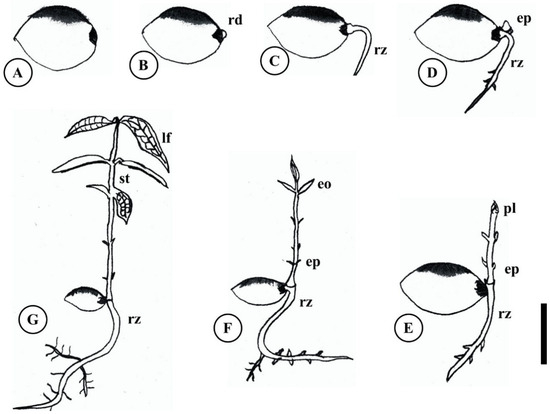 A

B rd

C rz

D ep rz

G lf st rz

F eo ep rz

E pl ep rz