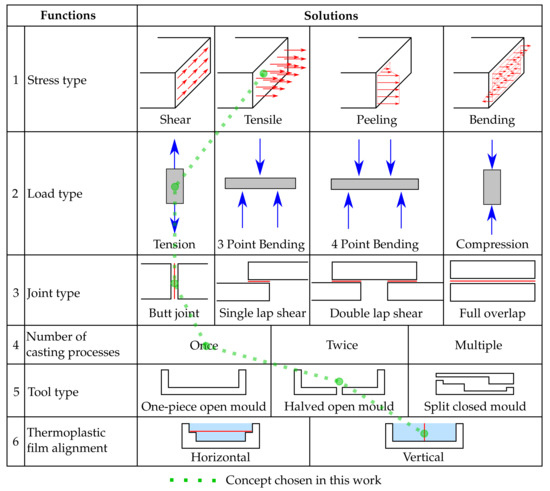 | | Functions | Solutions | | | |
|---|---|---|---|---|---|
| 1 | Stress type | Shear | Tensile | Peeling | Bending |
| 2 | Load type | Tension | 3 Point Bending | 4 Point Bending | Compression |
| 3 | Joint type | Butt joint | Single lap shear | Double lap shear | Full overlap |
| 4 | Number of casting processes | Once | Twice | Multiple | |
| 5 | Tool type | One-piece open mould | Halved open mould | Split closed mould | |
| 6 | Thermoplastic film alignment | Horizontal | Vertical | | |

Concept chosen in this work