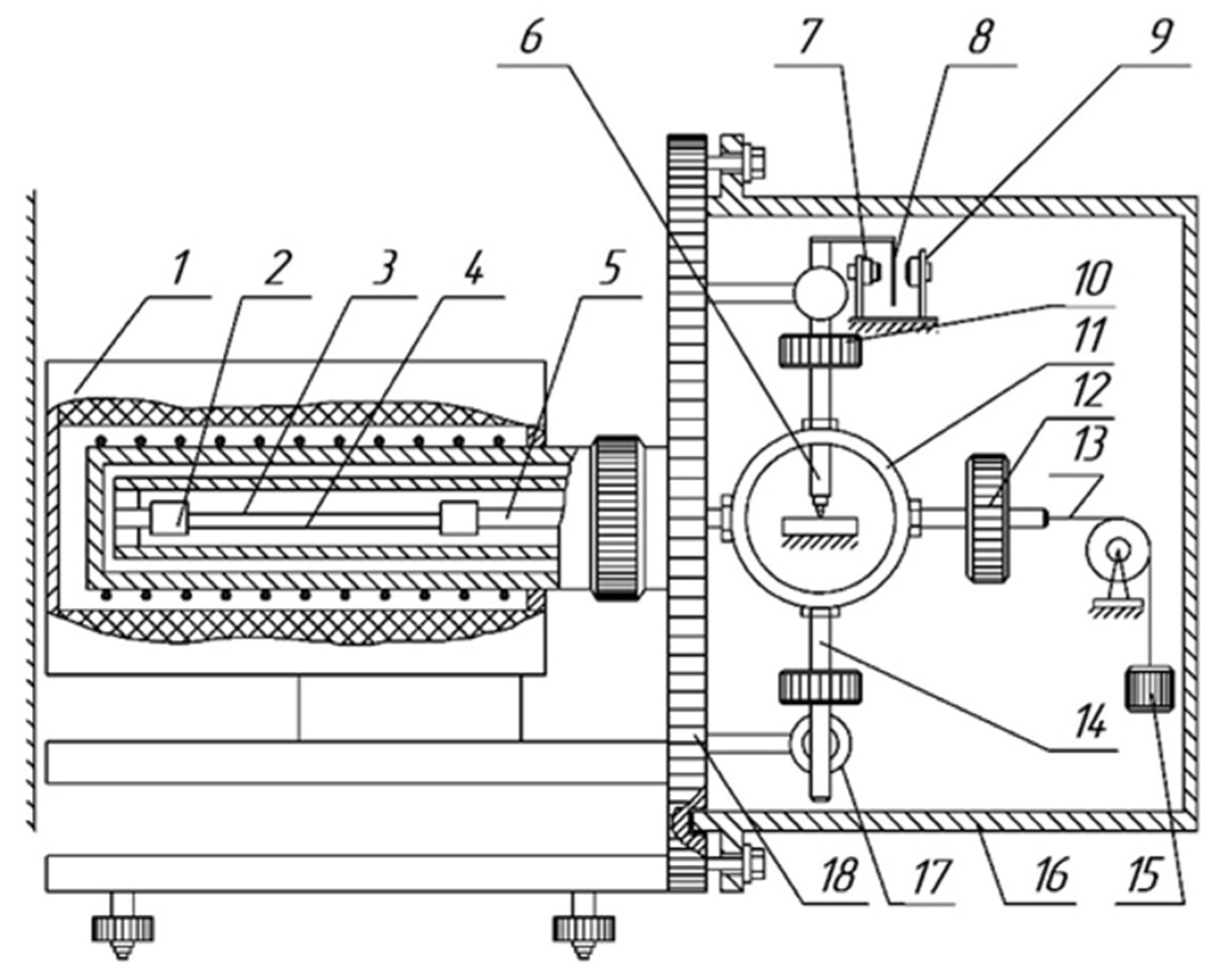 6 7 8 9
1 2 3 4 5
10
11
12
13
14
18 17 16 15